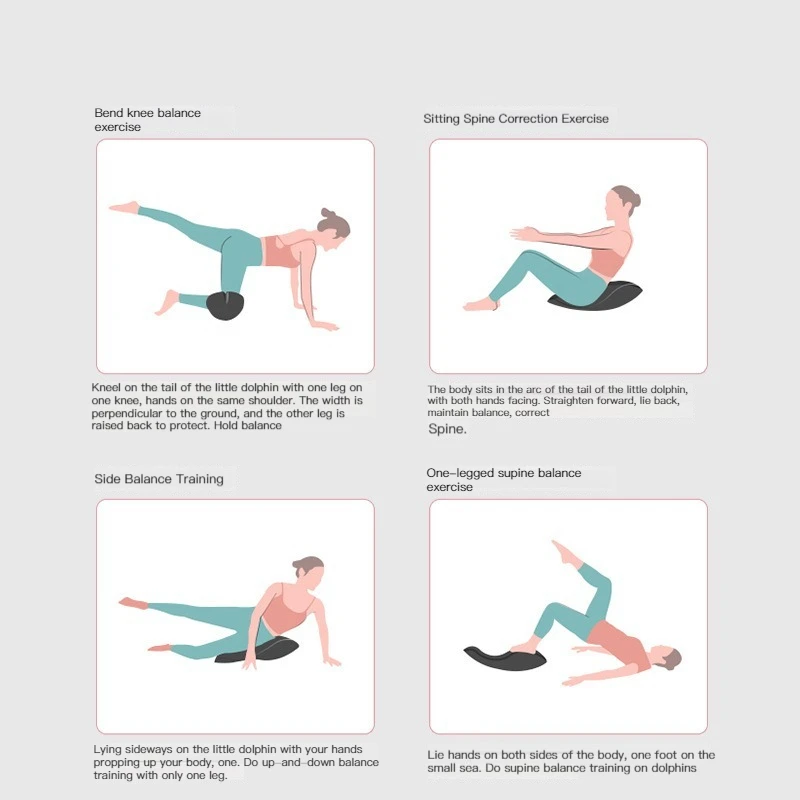 Bend knee balance exercise

Kneel on the tail of the little dolphin with one leg on one knee, hands on the same shoulder. The width is perpendicular to the ground, and the other leg is raised back to protect. Hold balance

Sitting Spine Correction Exercise

The body sits in the arc of the tail of the little dolphin, with both hands facing. Straighten forward, lie back, maintain balance, correct

Spine.

Side Balance Training

Lying sideways on the little dolphin with your hands propping up your body, one. Do up-and-down balance training with only one leg.

One-legged supine balance exercise

Lie hands on both sides of the body, one foot on the small sea. Do supine balance training on dolphins