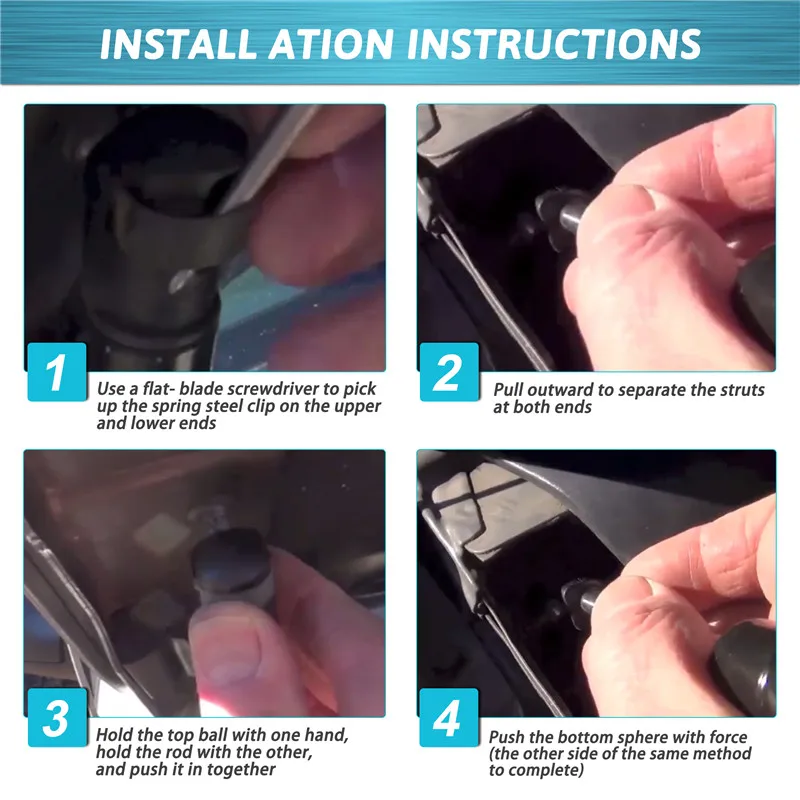 INSTALL ATION INSTRUCTIONS

1
Use a flat- blade screwdriver to pick up the spring steel clip on the upper and lower ends

2
Pull outward to separate the struts at both ends

3
Hold the top ball with one hand, hold the rod with the other, and push it in together

4
Push the bottom sphere with force (the other side of the same method to complete)