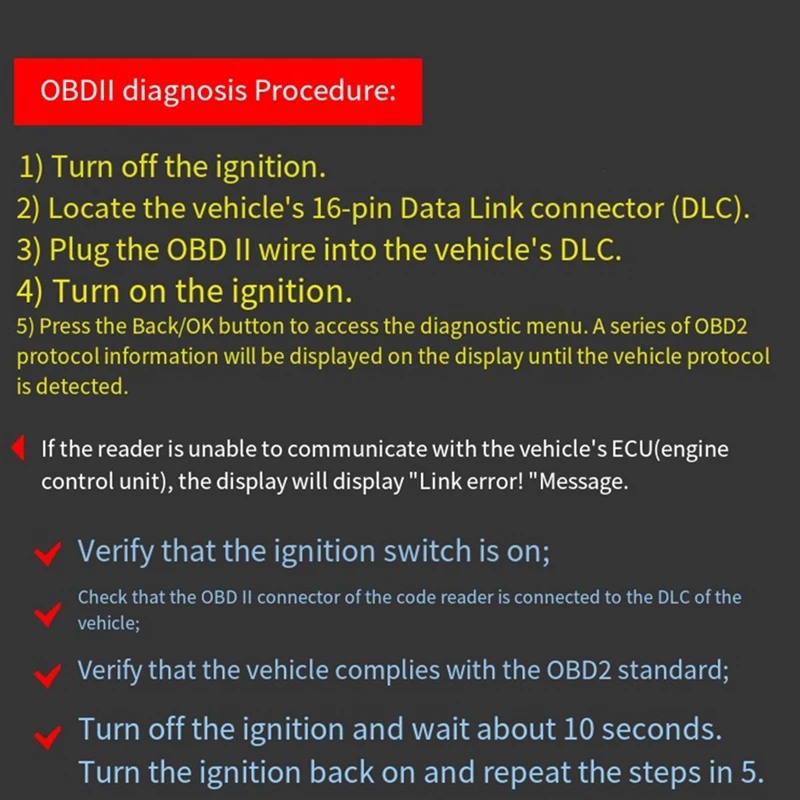 OBDII diagnosis Procedure:

1) Turn off the ignition.
2) Locate the vehicle's 16-pin Data Link connector (DLC).
3) Plug the OBD II wire into the vehicle's DLC.
4) Turn on the ignition.
5) Press the Back/OK button to access the diagnostic menu. A series of OBD2 protocol information will be displayed on the display until the vehicle protocol is detected.

If the reader is unable to communicate with the vehicle's ECU(engine control unit), the display will display "Link error! "Message.

Verify that the ignition switch is on;

Check that the OBD II connector of the code reader is connected to the DLC of the vehicle;

Verify that the vehicle complies with the OBD2 standard;

Turn off the ignition and wait about 10 seconds. Turn the ignition back on and repeat the steps in 5.