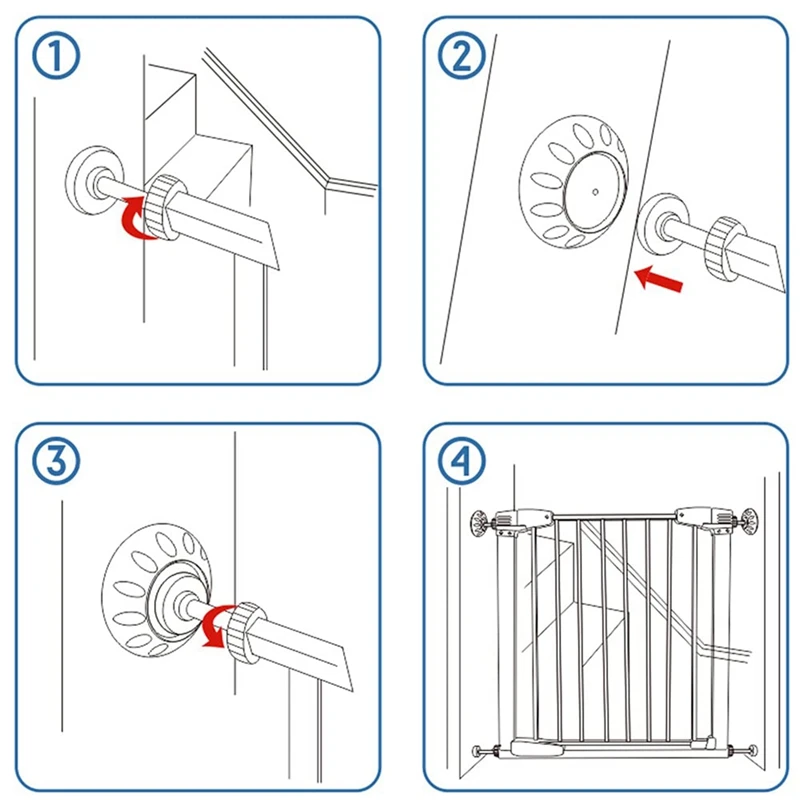 1

2

3

4