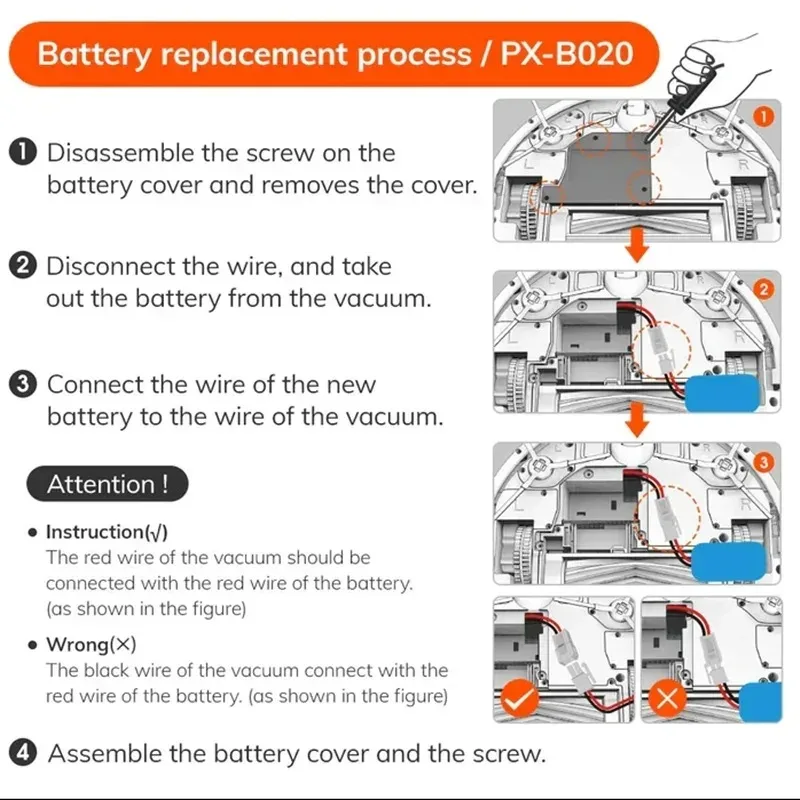 Battery replacement process / PX-B020

❶ Disassemble the screw on the battery cover and removes the cover.

❷ Disconnect the wire, and take out the battery from the vacuum.

❸ Connect the wire of the new battery to the wire of the vacuum.

Attention !

• Instruction(√)
The red wire of the vacuum should be connected with the red wire of the battery. (as shown in the figure)

• Wrong(×)
The black wire of the vacuum connect with the red wire of the battery. (as shown in the figure)

❹ Assemble the battery cover and the screw.

1
L
R
2
L
R
3
L
R