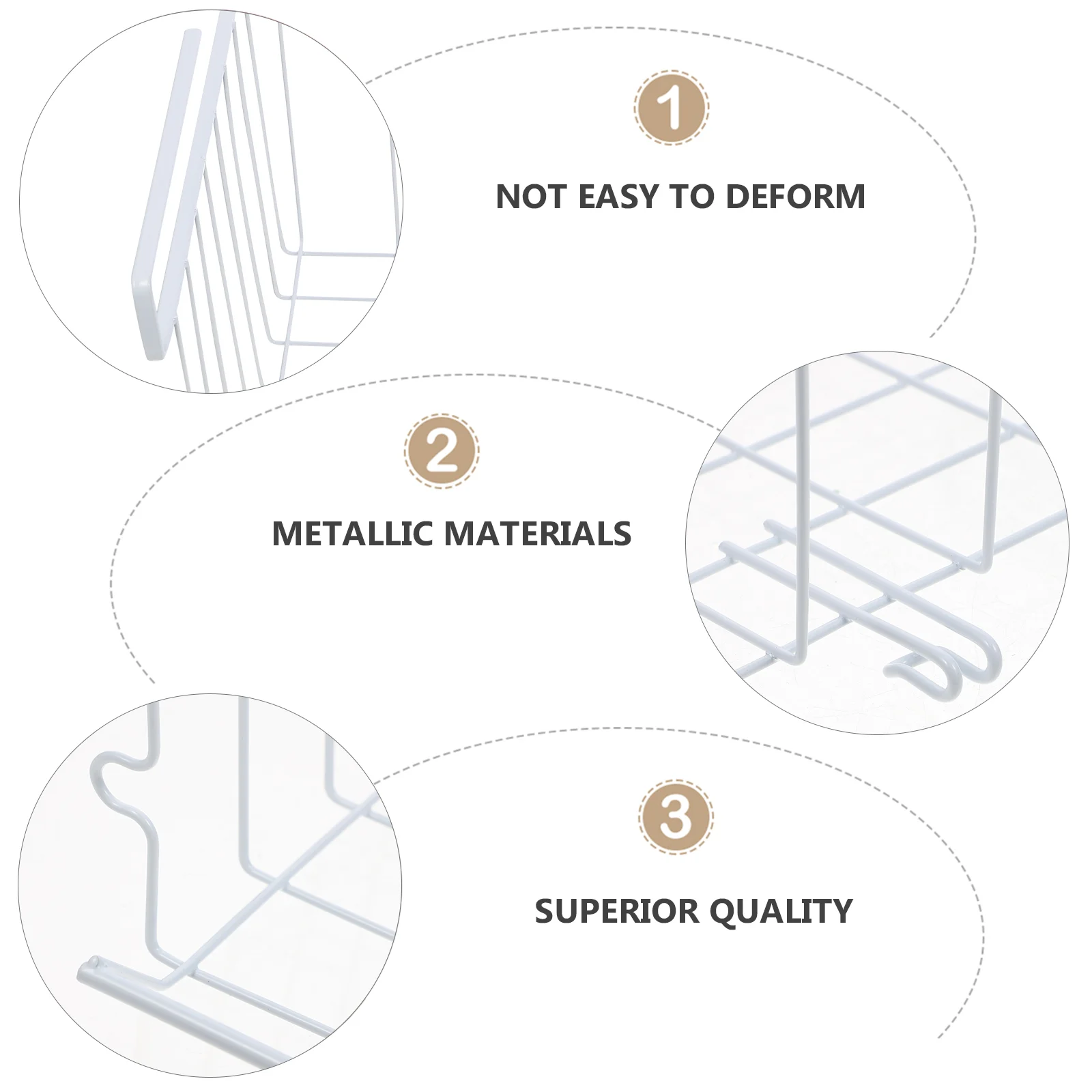 1

NOT EASY TO DEFORM

2

METALLIC MATERIALS

3

SUPERIOR QUALITY