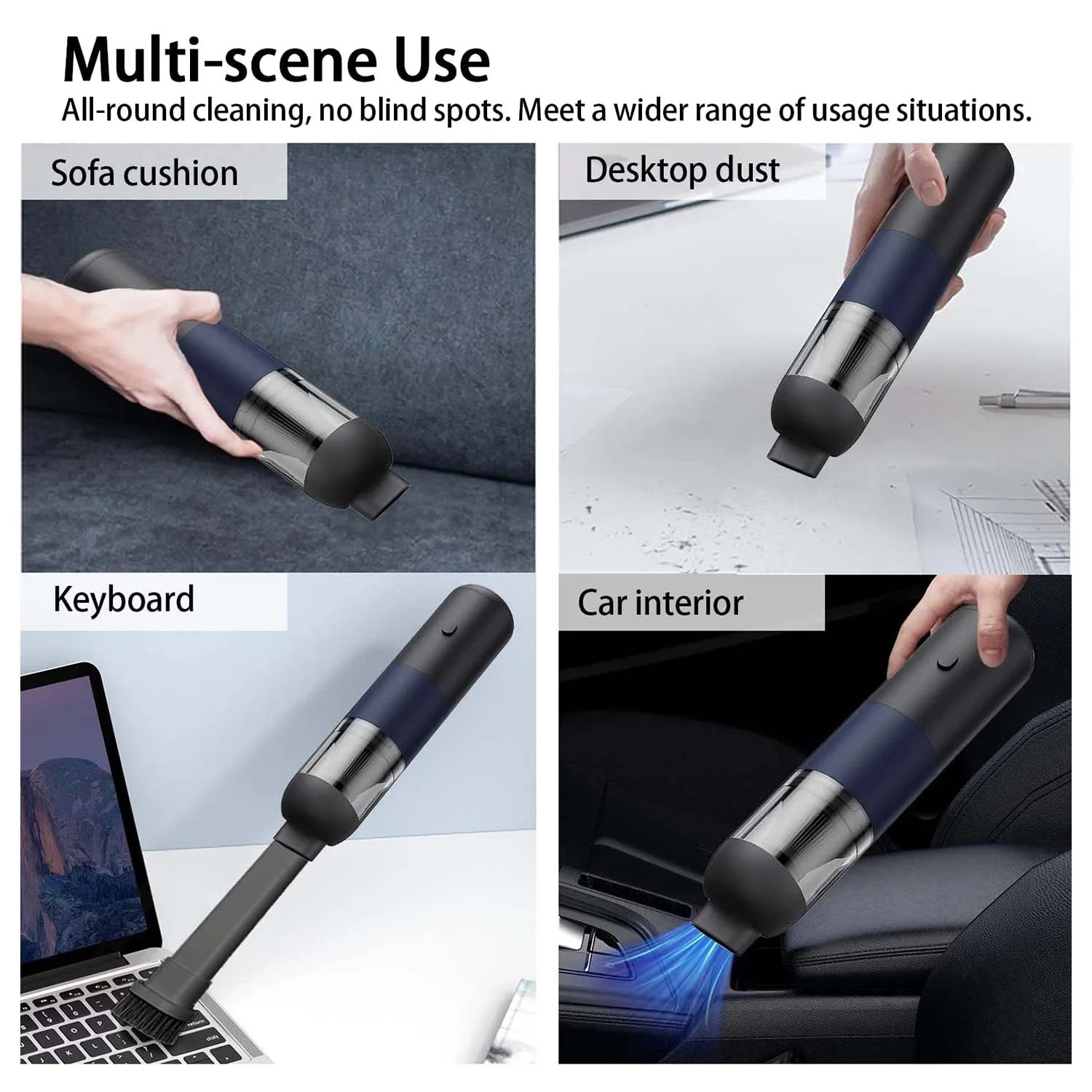 Multi-scene Use
All-round cleaning, no blind spots. Meet a wider range of usage situations.

Sofa cushion

Desktop dust

Keyboard

Car interior