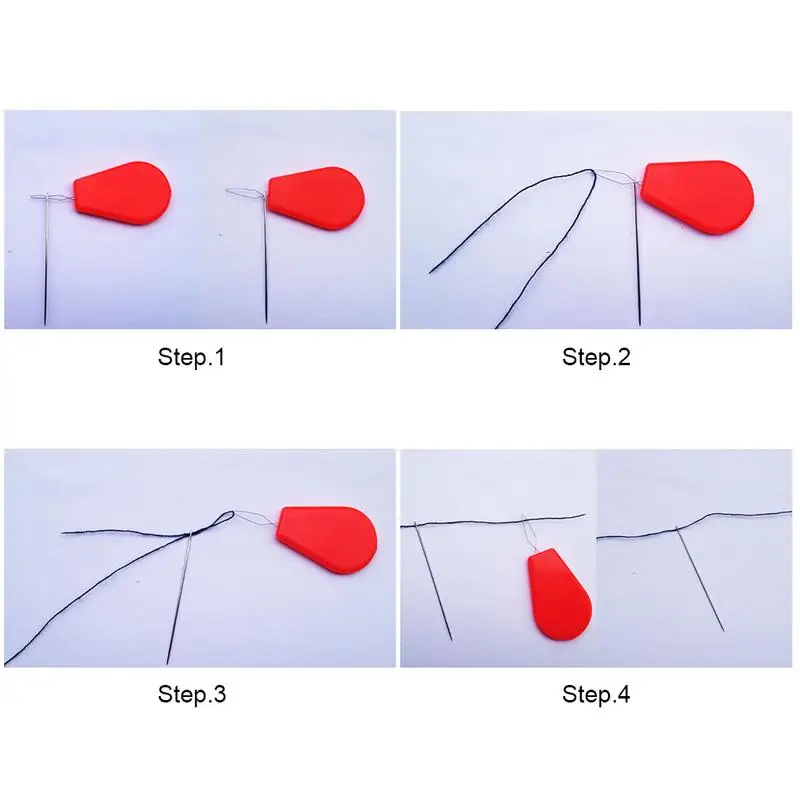 Step.1

Step.2

Step.3

Step.4