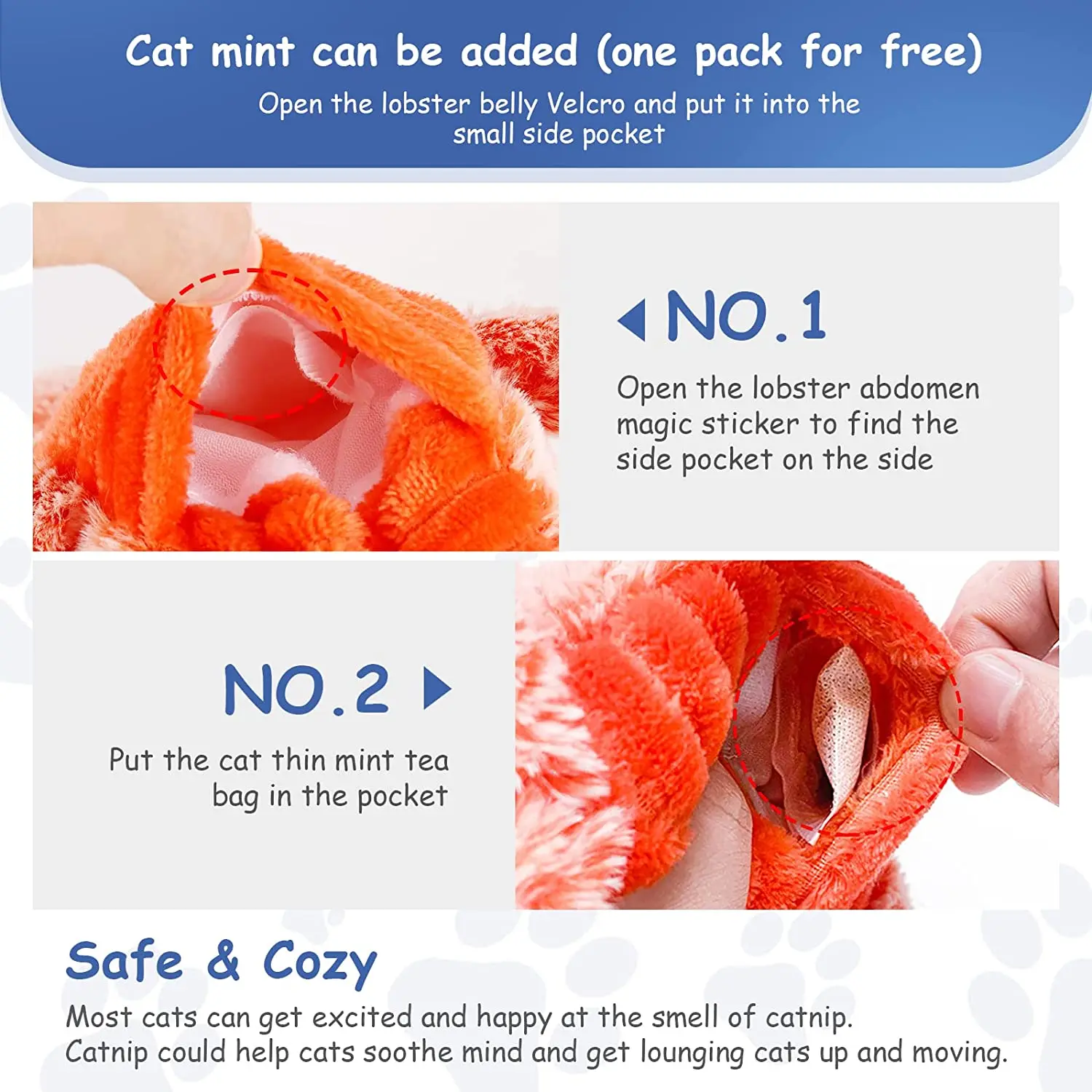 Cat mint can be added (one pack for free)

Open the lobster belly Velcro and put it into the small side pocket

NO.1

Open the lobster abdomen magic sticker to find the side pocket on the side

NO.2

Put the cat thin mint tea bag in the pocket

Safe & Cozy

Most cats can get excited and happy at the smell of catnip.
Catnip could help cats soothe mind and get lounging cats up and moving.