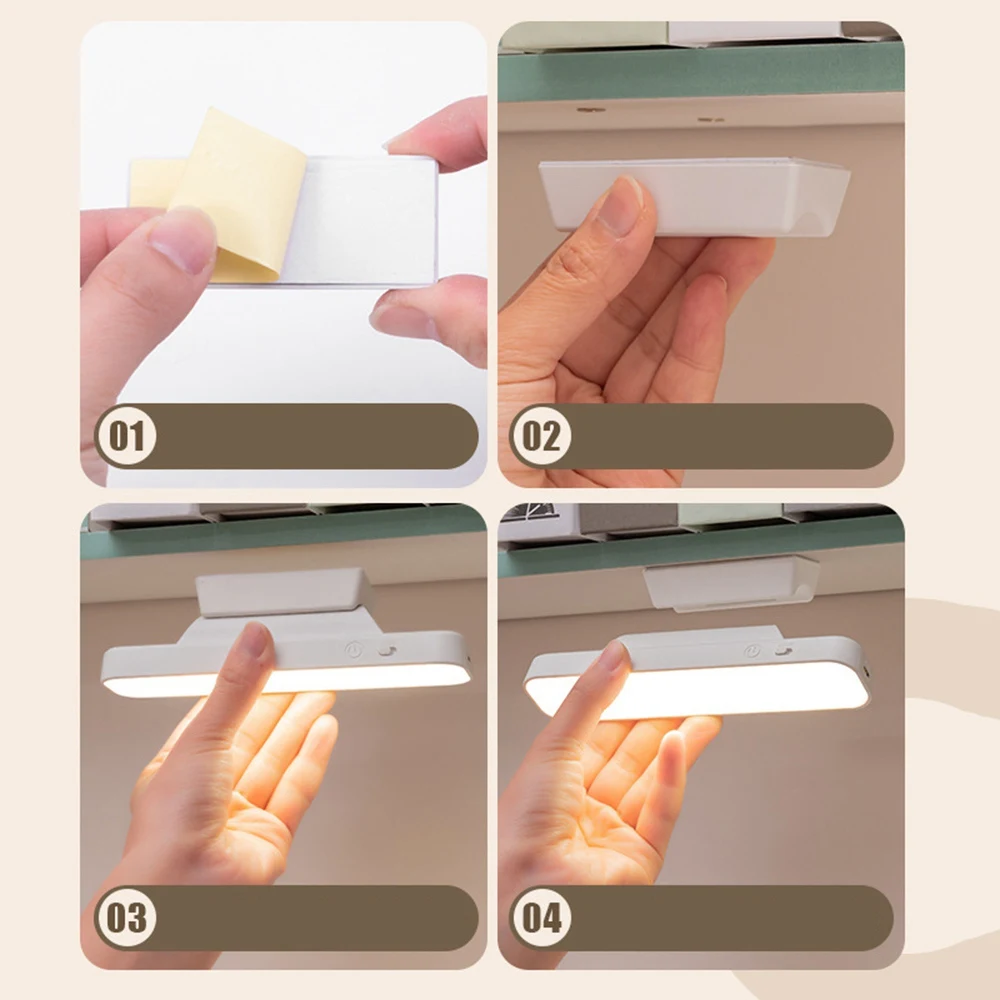 01

02

03

04