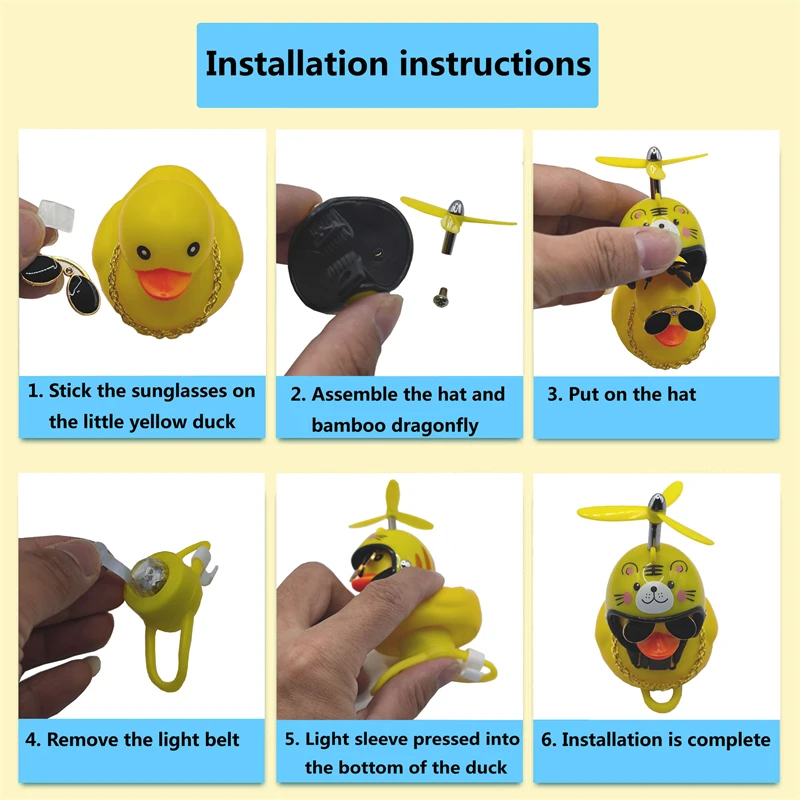 Installation instructions

1. Stick the sunglasses on the little yellow duck

2. Assemble the hat and bamboo dragonfly

3. Put on the hat

4. Remove the light belt

5. Light sleeve pressed into the bottom of the duck

6. Installation is complete