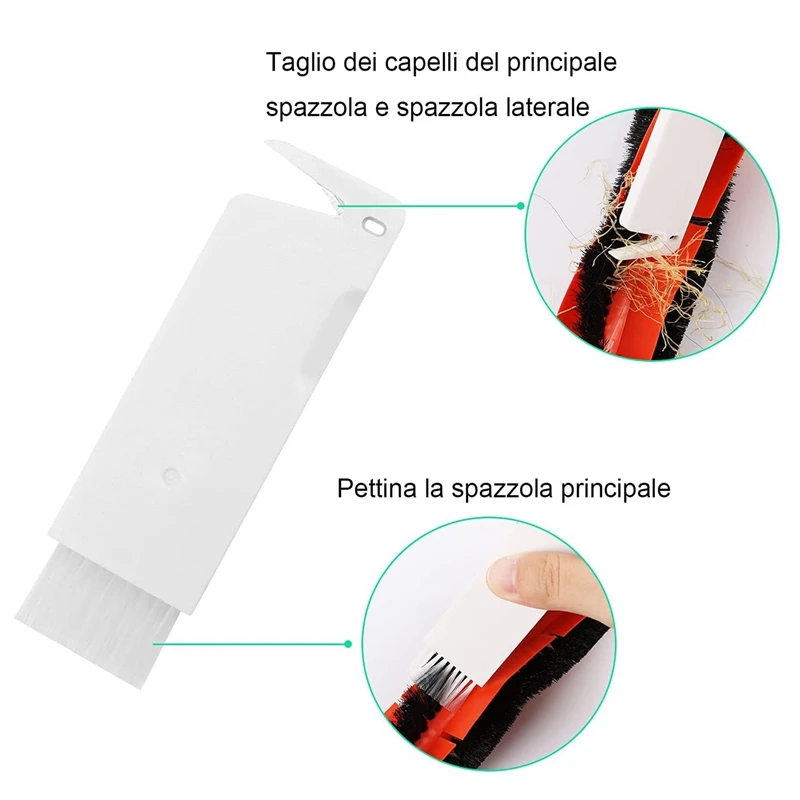 Taglio dei capelli del principale spazzola e spazzola laterale

Pettina la spazzola principale