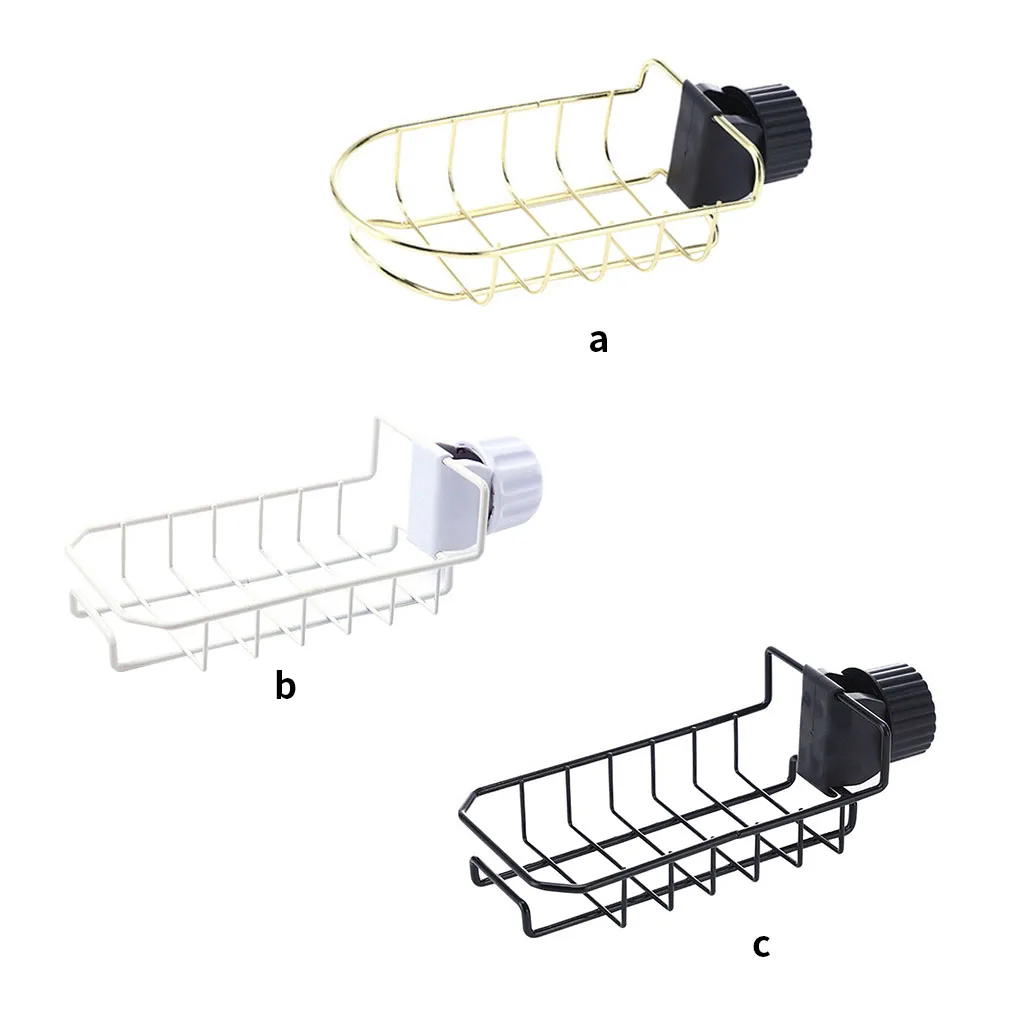 a

b

c