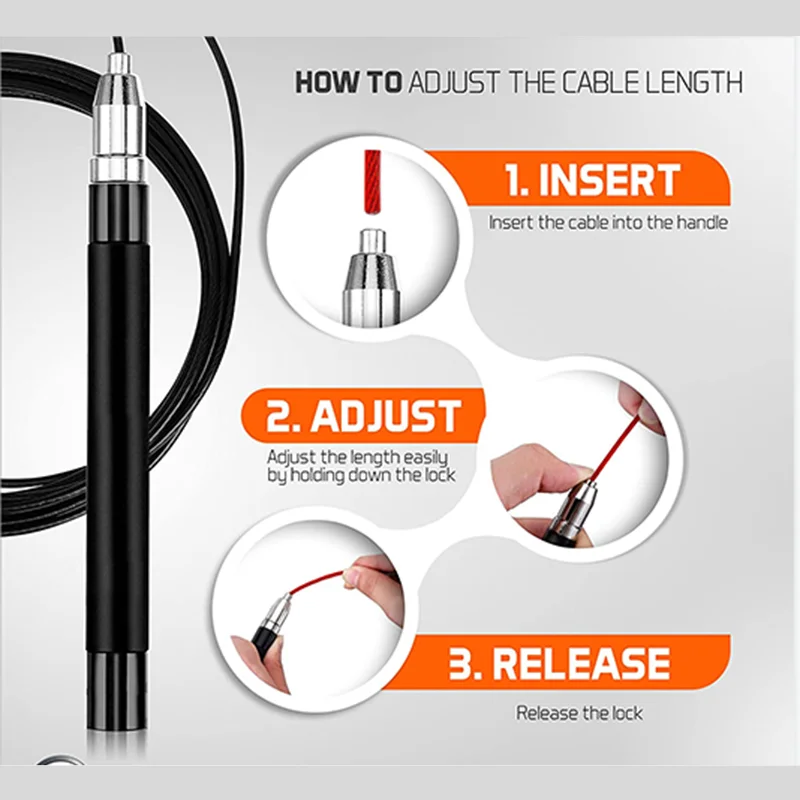 HOW TO ADJUST THE CABLE LENGTH

1. INSERT

Insert the cable into the handle

2. ADJUST

Adjust the length easily by holding down the lock

3. RELEASE

Release the lock