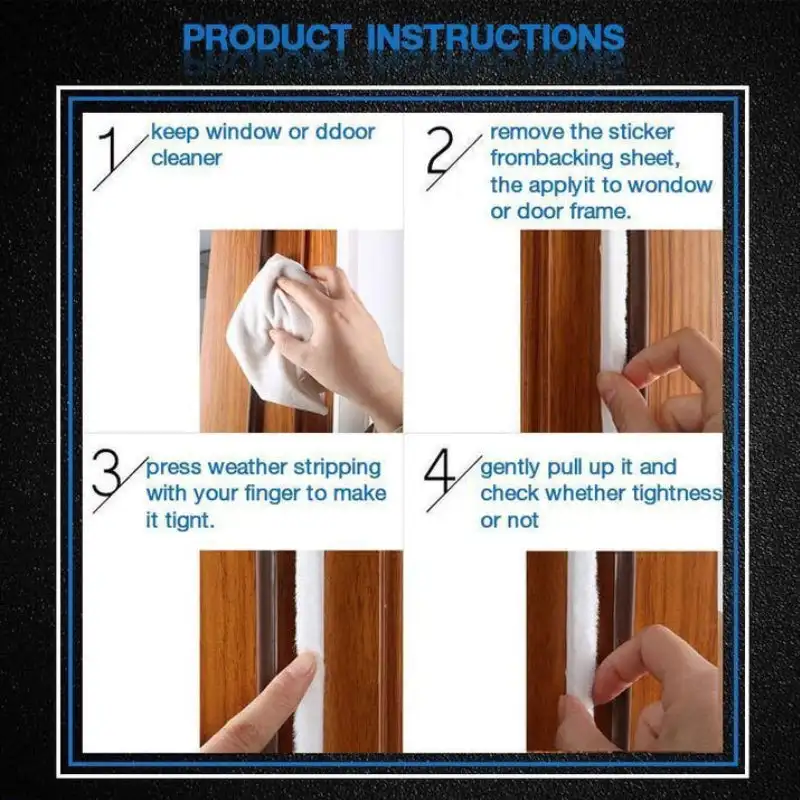 PRODUCT INSTRUCTIONS

1 keep window or ddoor cleaner

2 remove the sticker frombacking sheet, the applyit to wondow or door frame.

3 press weather stripping with your finger to make it tignt.

4 gently pull up it and check whether tightness or not