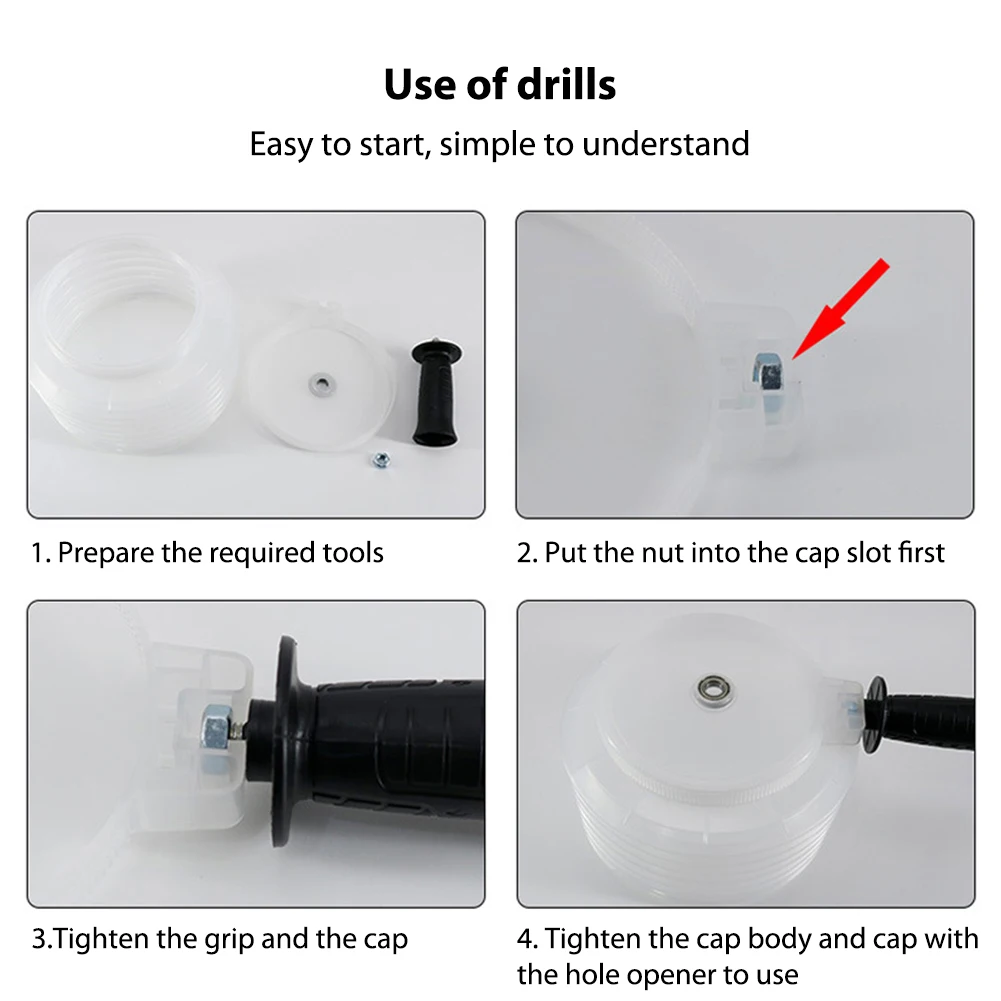 Use of drills

Easy to start, simple to understand

1. Prepare the required tools

2. Put the nut into the cap slot first

3.Tighten the grip and the cap

4. Tighten the cap body and cap with the hole opener to use