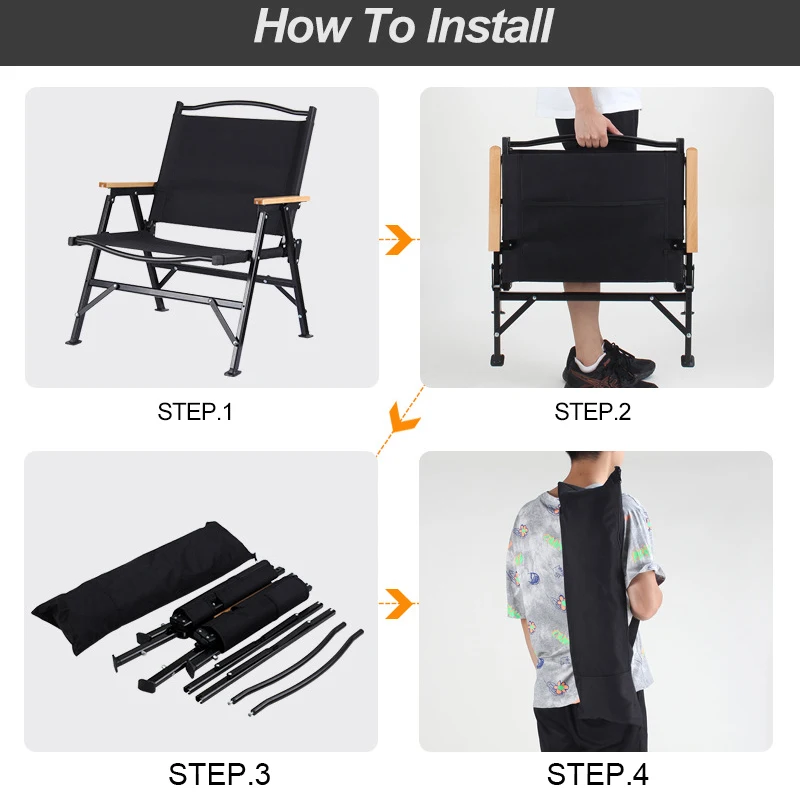 How To Install

STEP.1

STEP.2

STEP.3

STEP.4