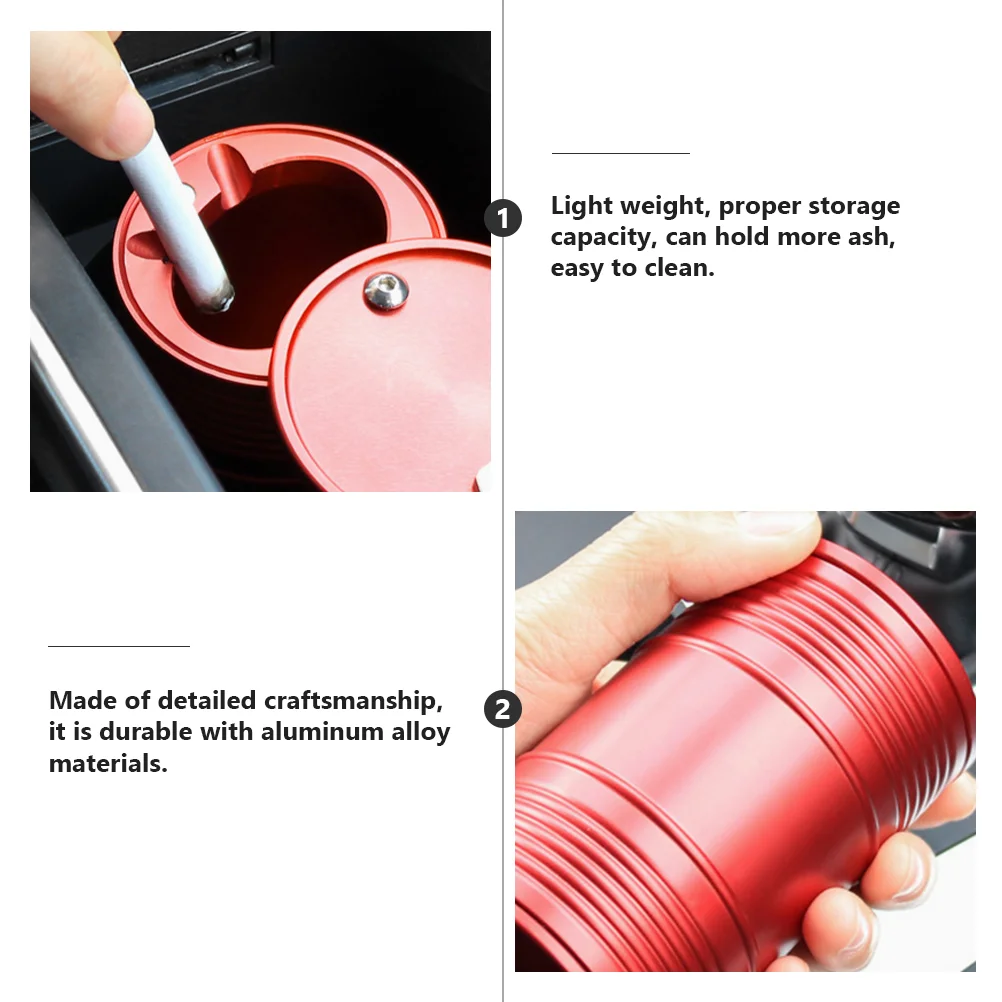 1

Light weight, proper storage capacity, can hold more ash, easy to clean.

Made of detailed craftsmanship, it is durable with aluminum alloy materials.

2