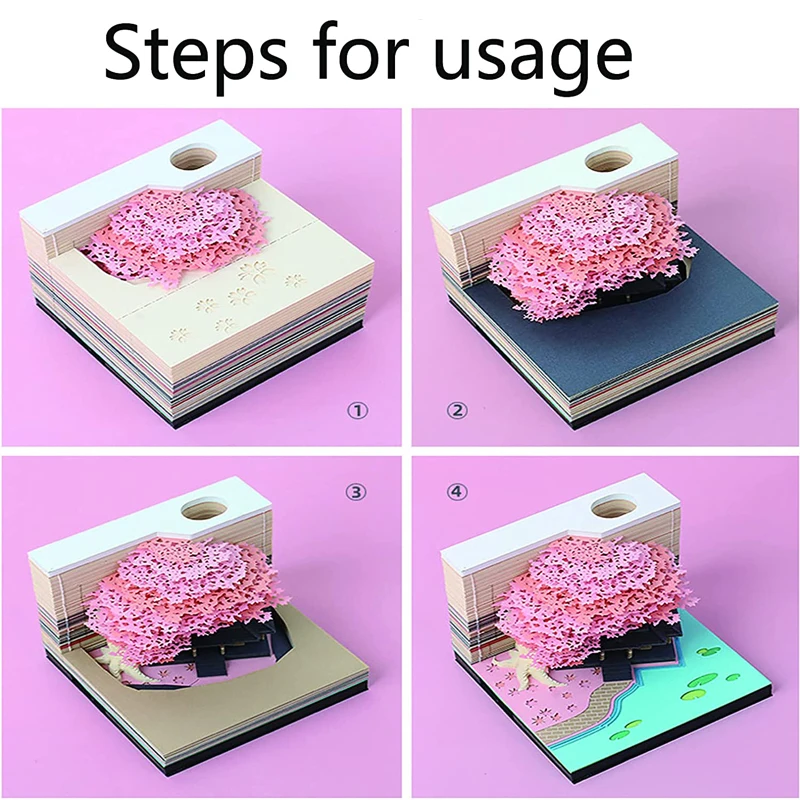 Steps for usage

①

②

③

④