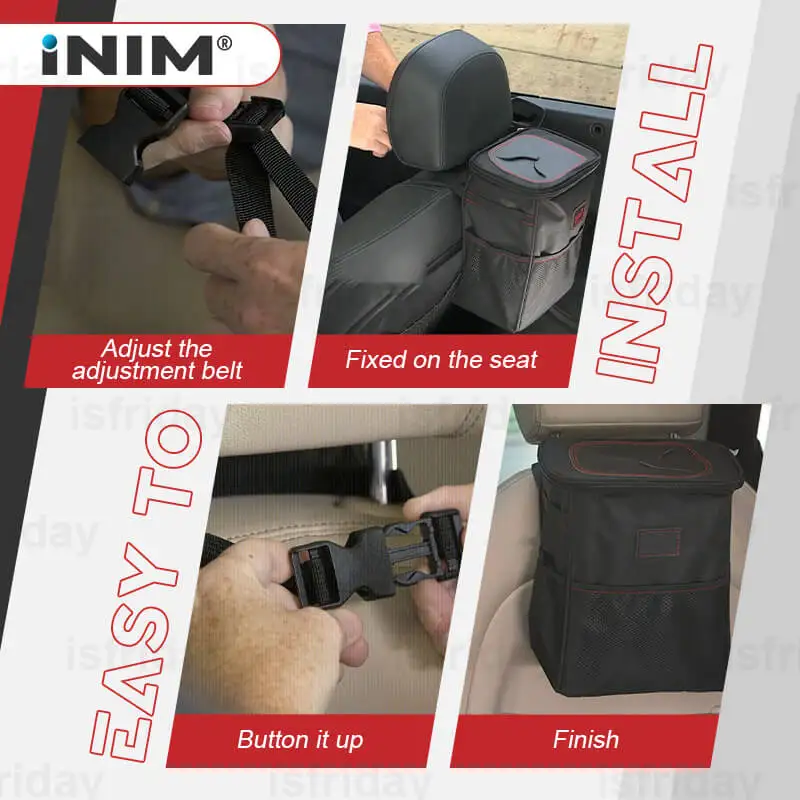 iNIM®

Adjust the adjustment belt

Fixed on the seat

INSTALL

EASY TO

Button it up

Finish

isfriday