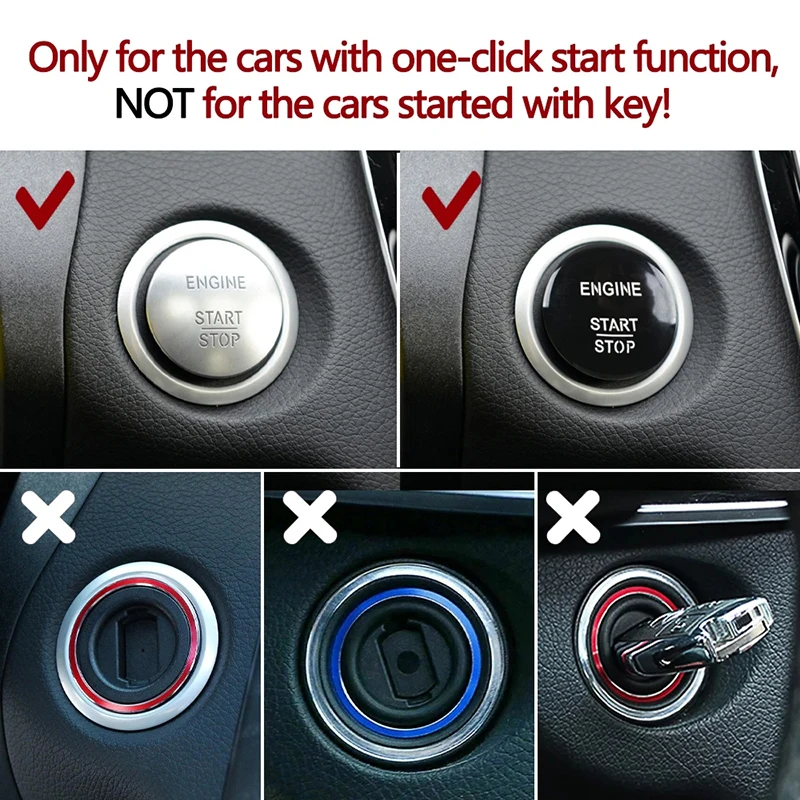 Only for the cars with one-click start function, NOT for the cars started with key!

ENGINE
START
STOP

ENGINE
START
STOP