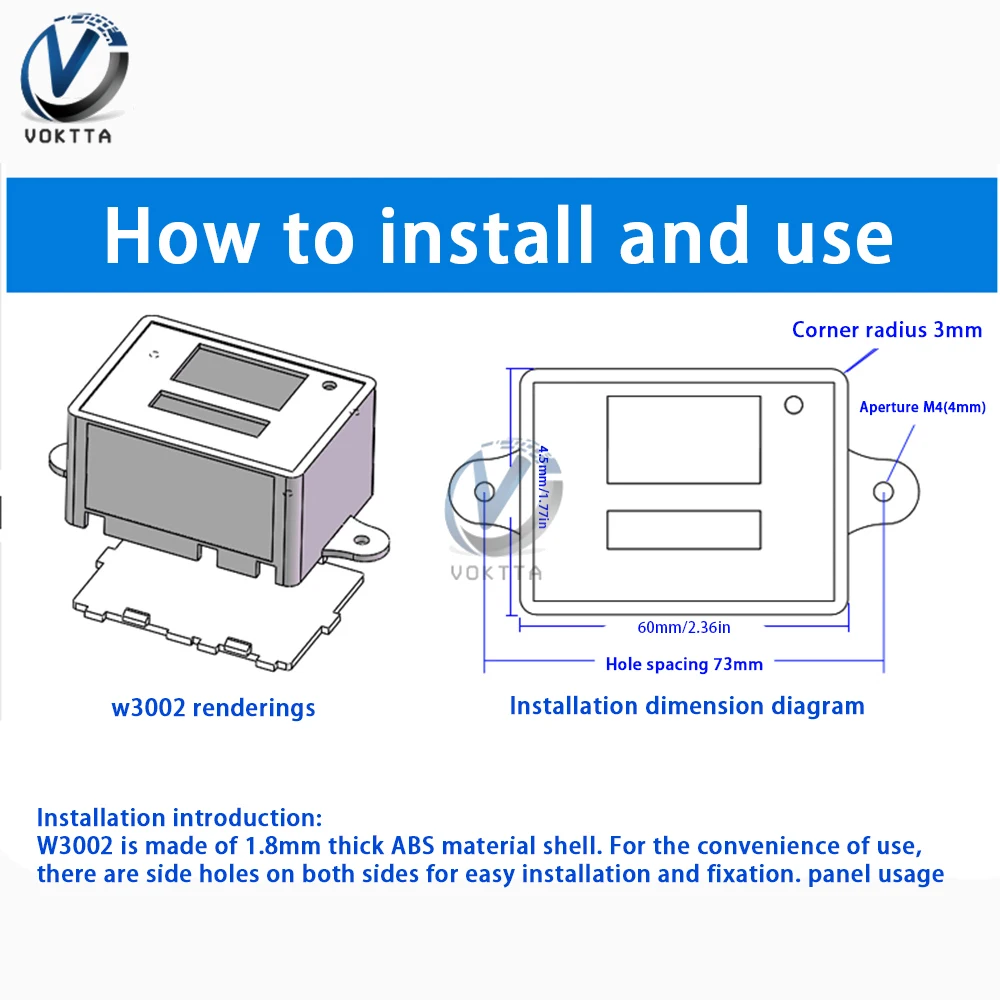 VOKTTA

How to install and use

Corner radius 3mm

Aperture M4(4mm)

4.5mm/1.77in

VOKTTA

60mm/2.36in

Hole spacing 73mm

w3002 renderings

Installation dimension diagram

Installation introduction:
W3002 is made of 1.8mm thick ABS material shell. For the convenience of use, there are side holes on both sides for easy installation and fixation. panel usage