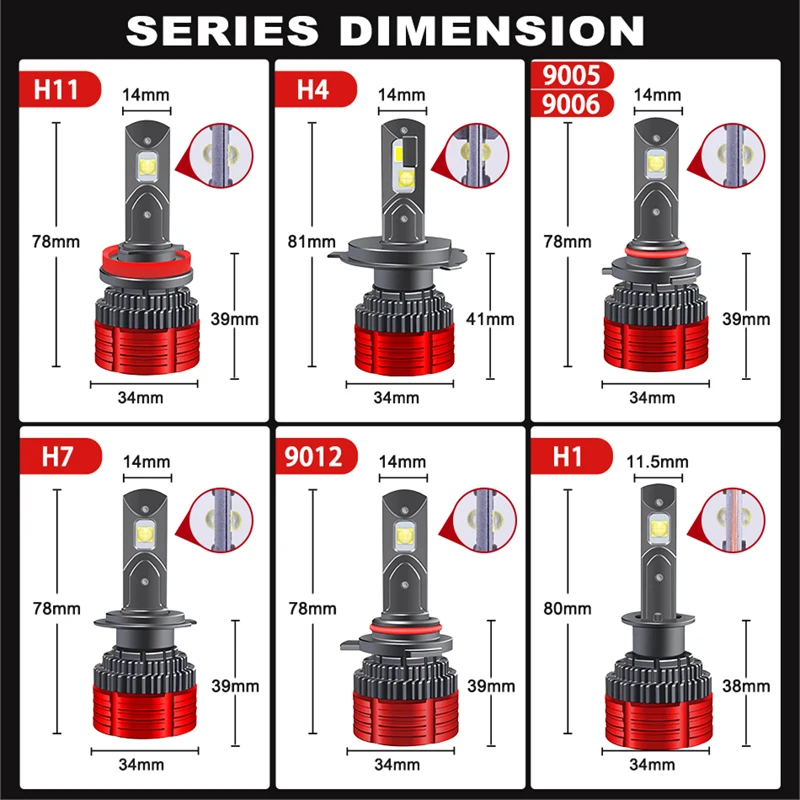 SERIES DIMENSION

H11
14mm
78mm
39mm
34mm

H4
14mm
81mm
41mm
34mm

9005
9006
14mm
78mm
39mm
34mm

H7
14mm
78mm
39mm
34mm

9012
14mm
78mm
39mm
34mm

H1
11.5mm
80mm
38mm
34mm