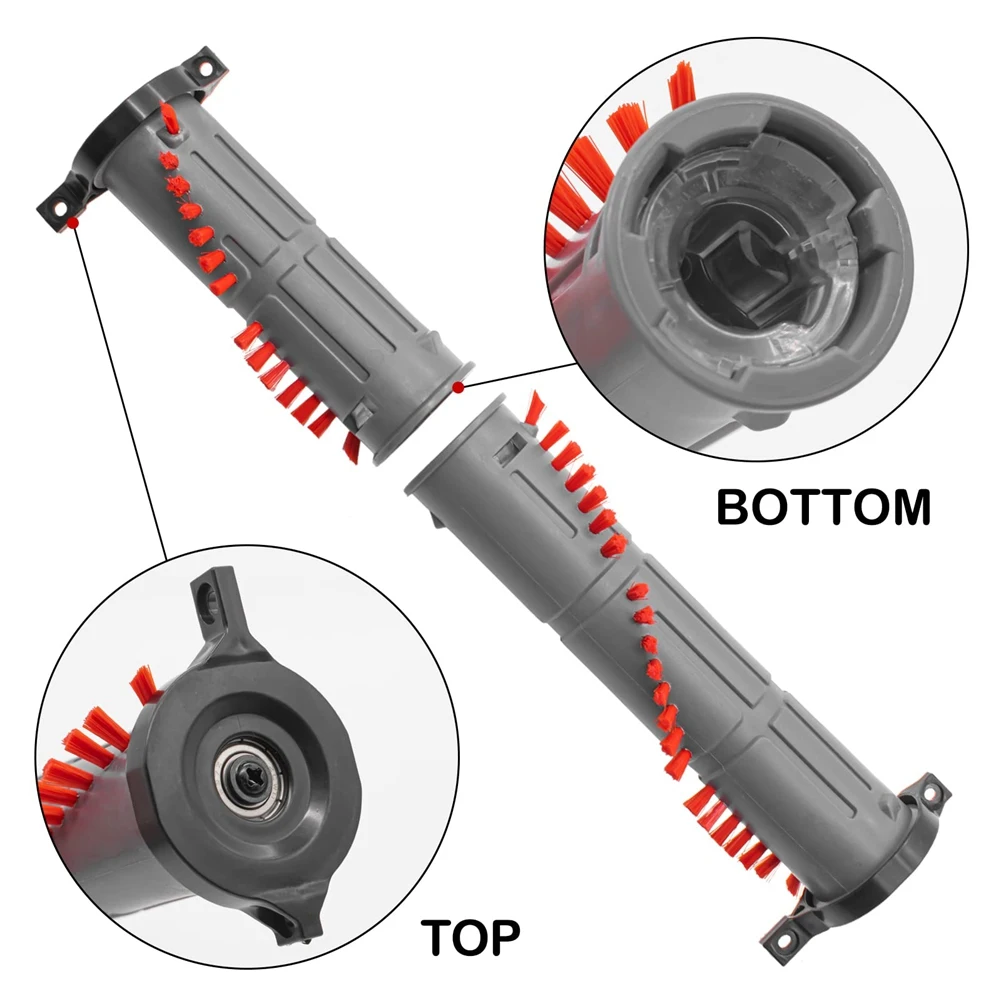 BOTTOM

TOP