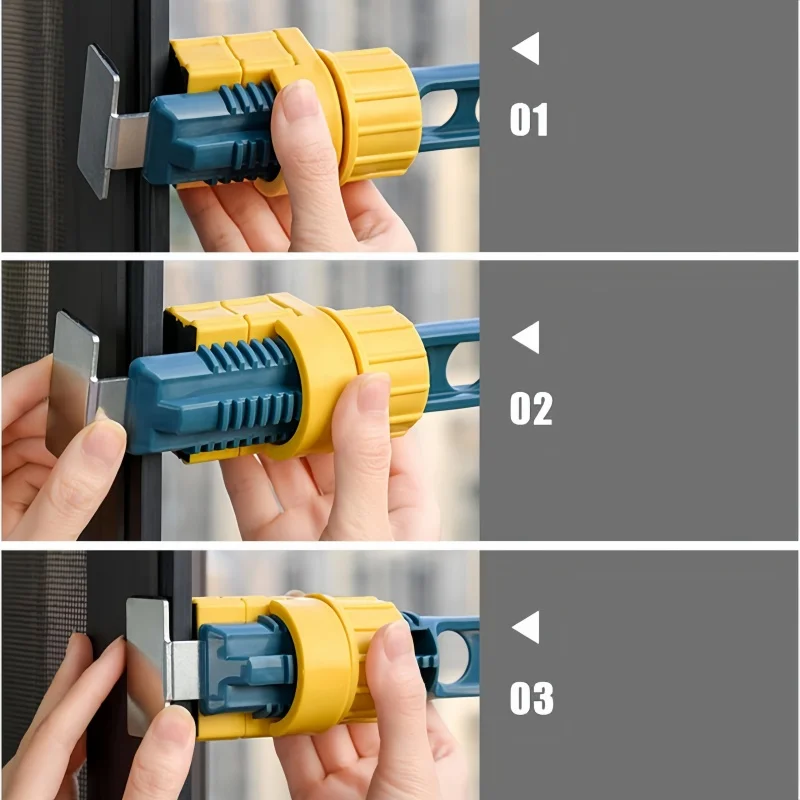 01

02

03