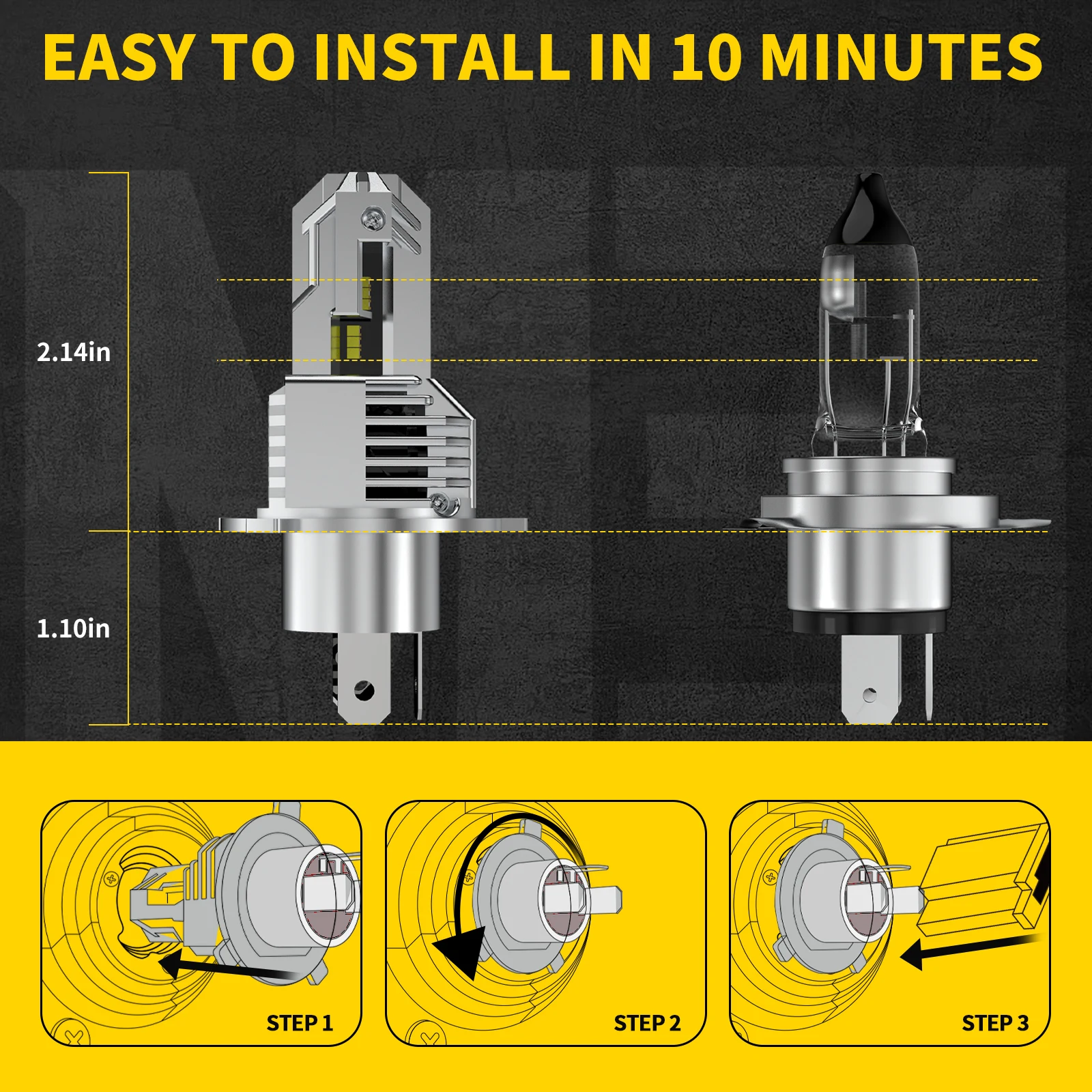 EASY TO INSTALL IN 10 MINUTES

2.14in

1.10in

STEP 1

STEP 2

STEP 3