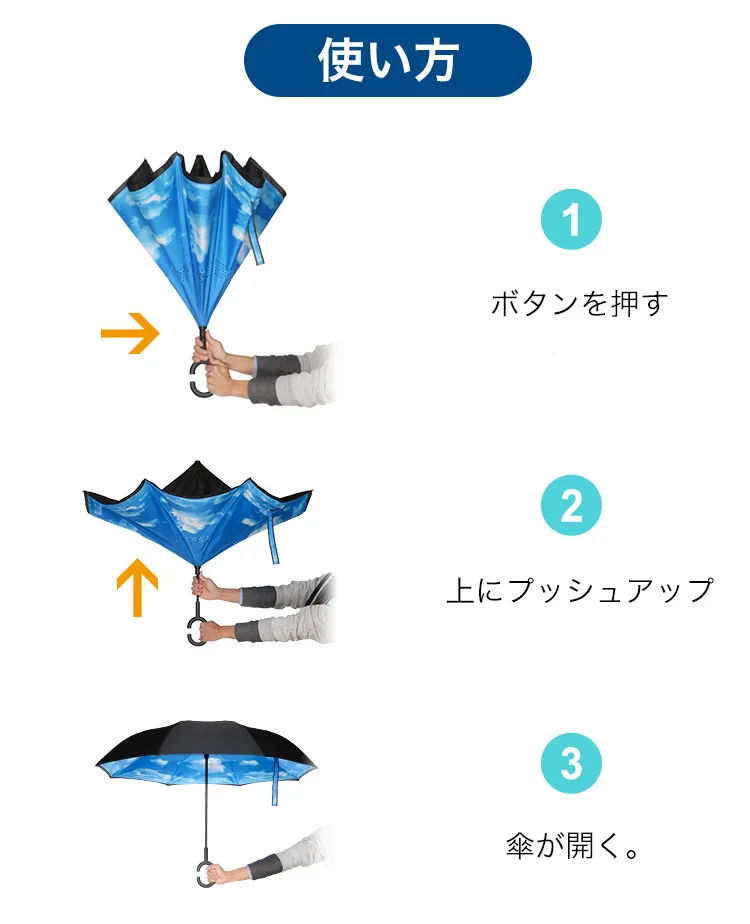 使い方

1

ボタンを押す

2

上にプッシュアップ

3

傘が開く。