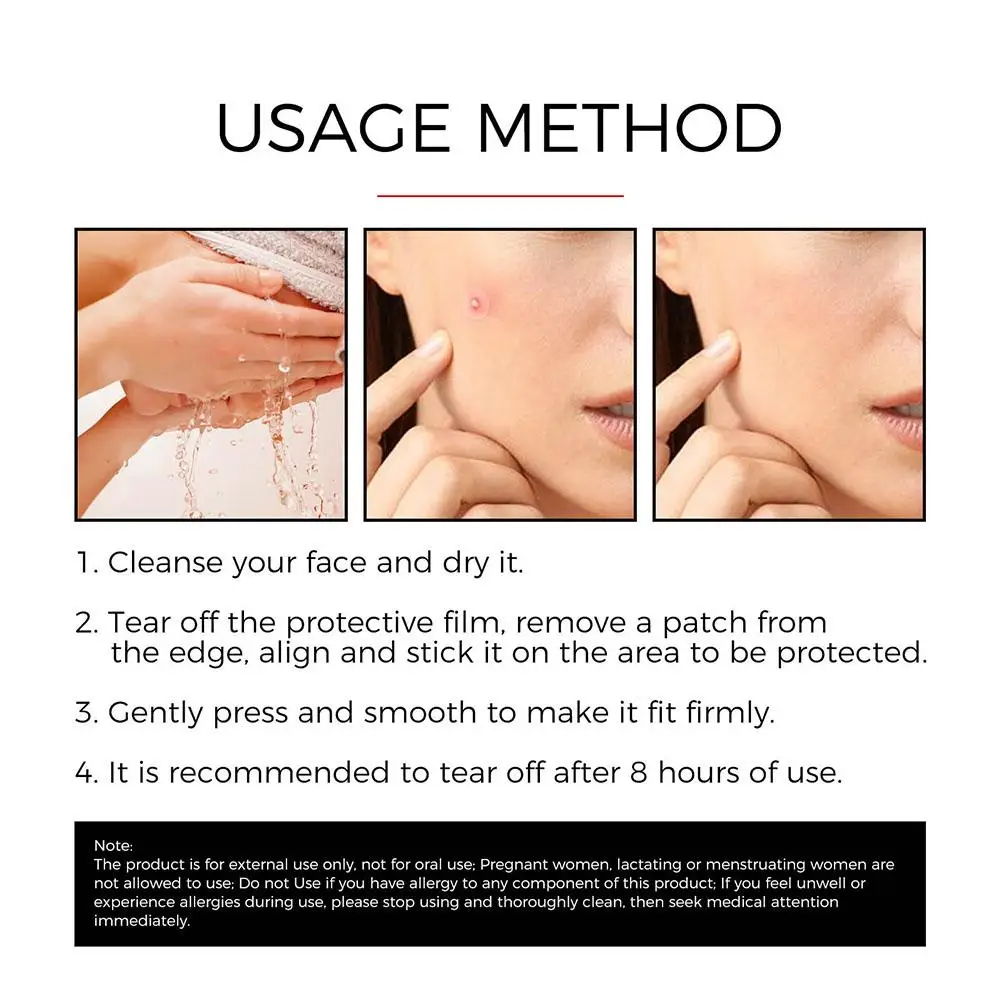 USAGE METHOD

1. Cleanse your face and dry it.

2. Tear off the protective film, remove a patch from the edge, align and stick it on the area to be protected.

3. Gently press and smooth to make it fit firmly.

4. It is recommended to tear off after 8 hours of use.

Note:
The product is for external use only, not for oral use; Pregnant women, lactating or menstruating women are not allowed to use; Do not Use if you have allergy to any component of this product; If you feel unwell or experience allergies during use, please stop using and thoroughly clean, then seek medical attention immediately.