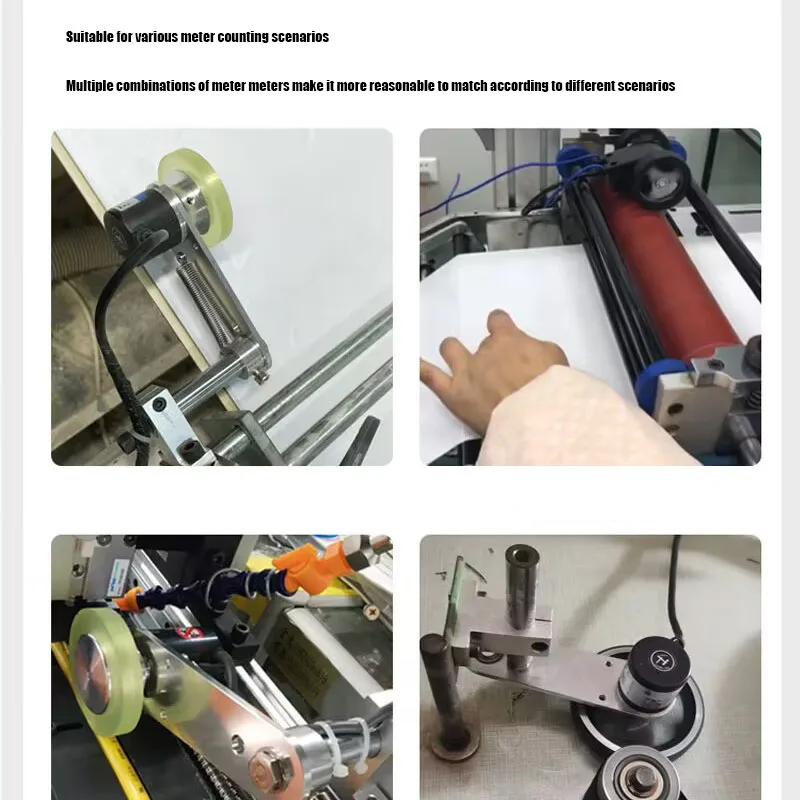 Suitable for various meter counting scenarios

Multiple combinations of meter meters make it more reasonable to match according to different scenarios