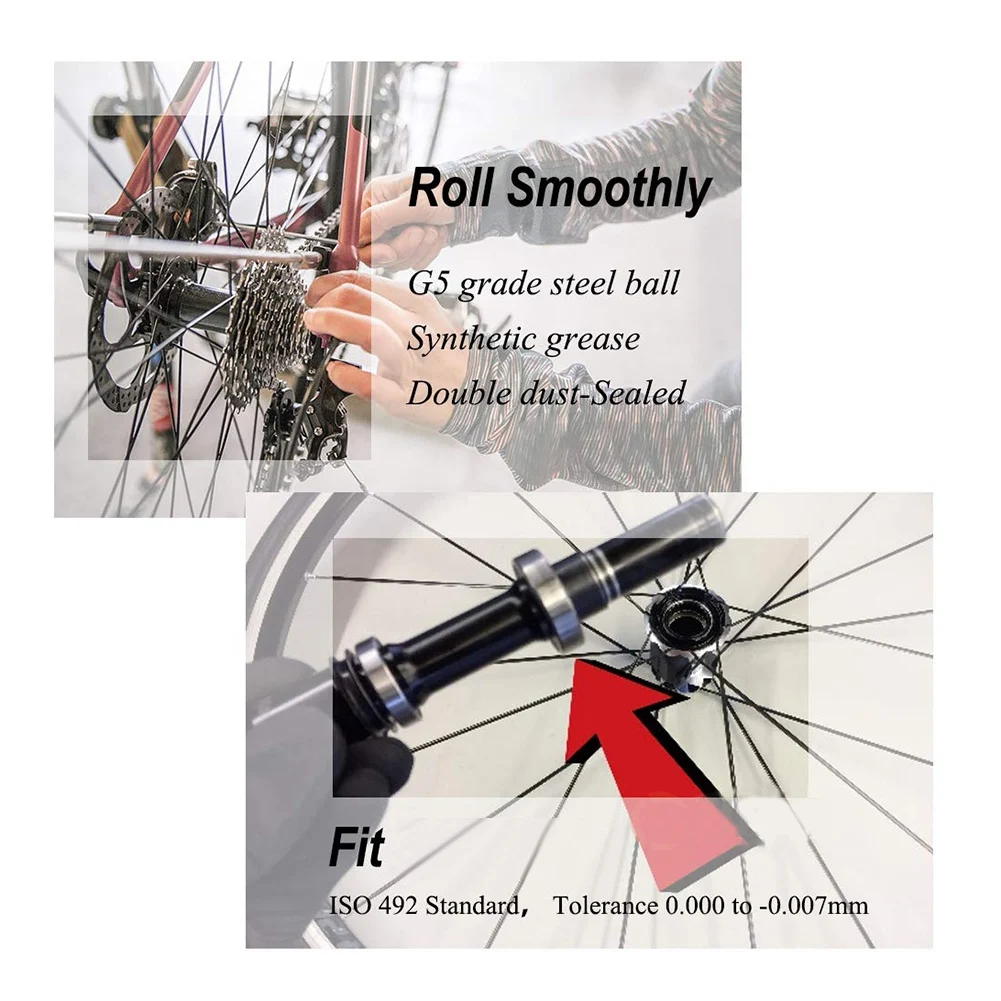 Roll Smoothly

G5 grade steel ball
Synthetic grease
Double dust-Sealed

Fit

ISO 492 Standard， Tolerance 0.000 to -0.007mm