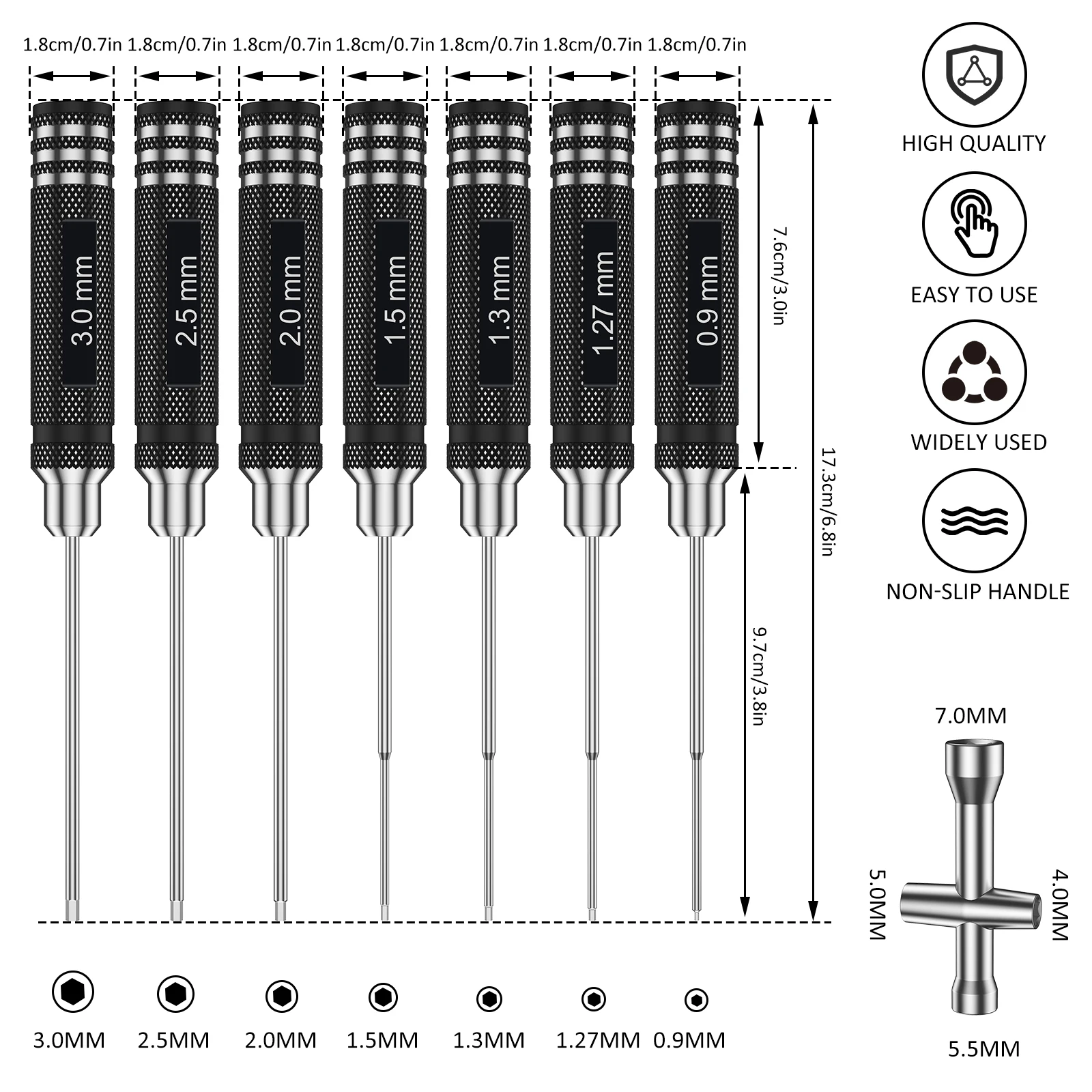 1.8cm/0.7in 1.8cm/0.7in 1.8cm/0.7in 1.8cm/0.7in 1.8cm/0.7in 1.8cm/0.7in 1.8cm/0.7in

3.0 mm
2.5 mm
2.0 mm
1.5 mm
1.3 mm
1.27 mm
0.9 mm

7.6cm/3.0in
17.3cm/6.8in
9.7cm/3.8in

3.0MM 2.5MM 2.0MM 1.5MM 1.3MM 1.27MM 0.9MM

HIGH QUALITY
EASY TO USE
WIDELY USED
NON-SLIP HANDLE

7.0MM
5.0MM
4.0MM
5.5MM