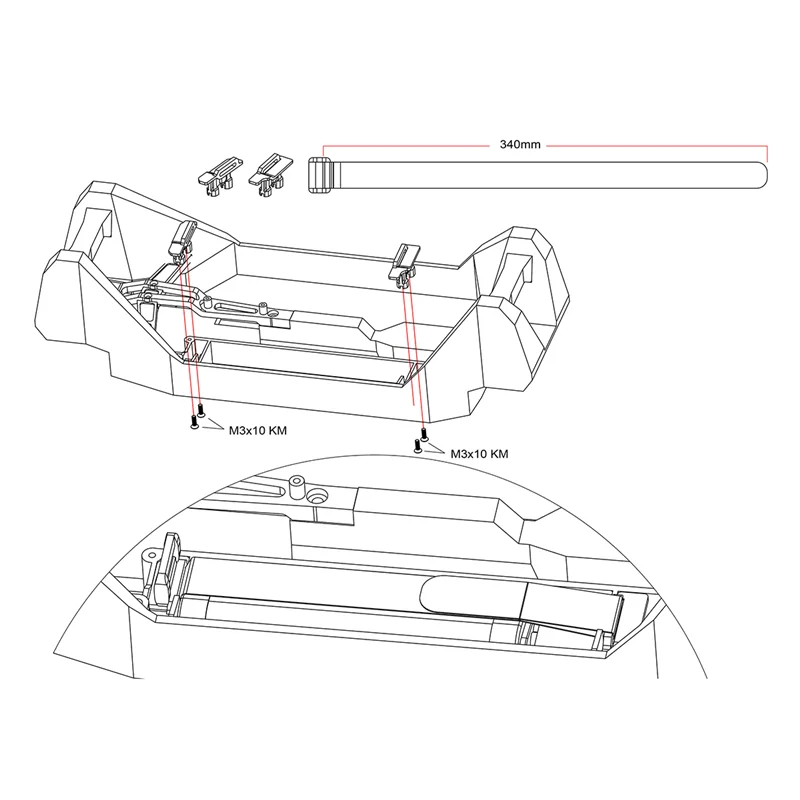 340mm

M3x10 KM

M3x10 KM