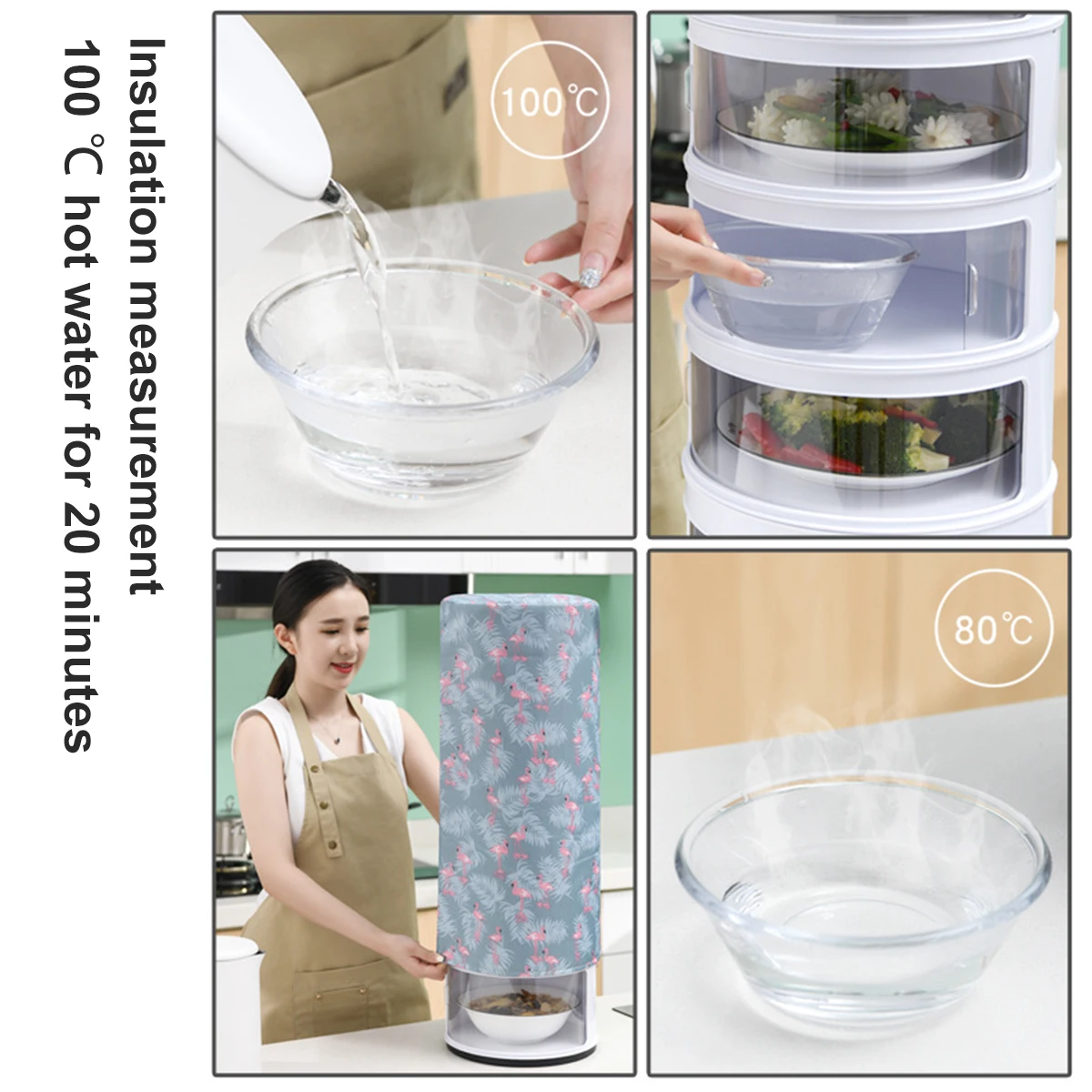 Insulation measurement
100 ℃ hot water for 20 minutes

100℃

80℃