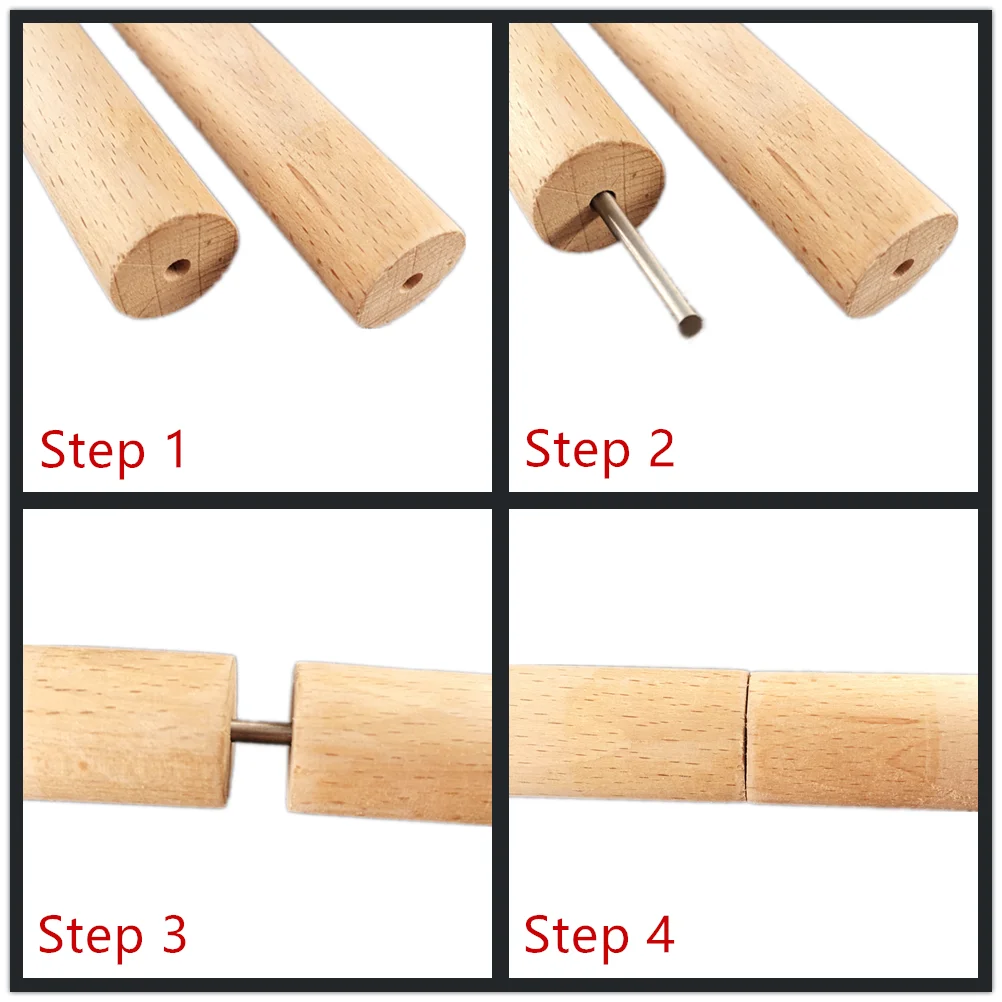 Step 1

Step 2

Step 3

Step 4