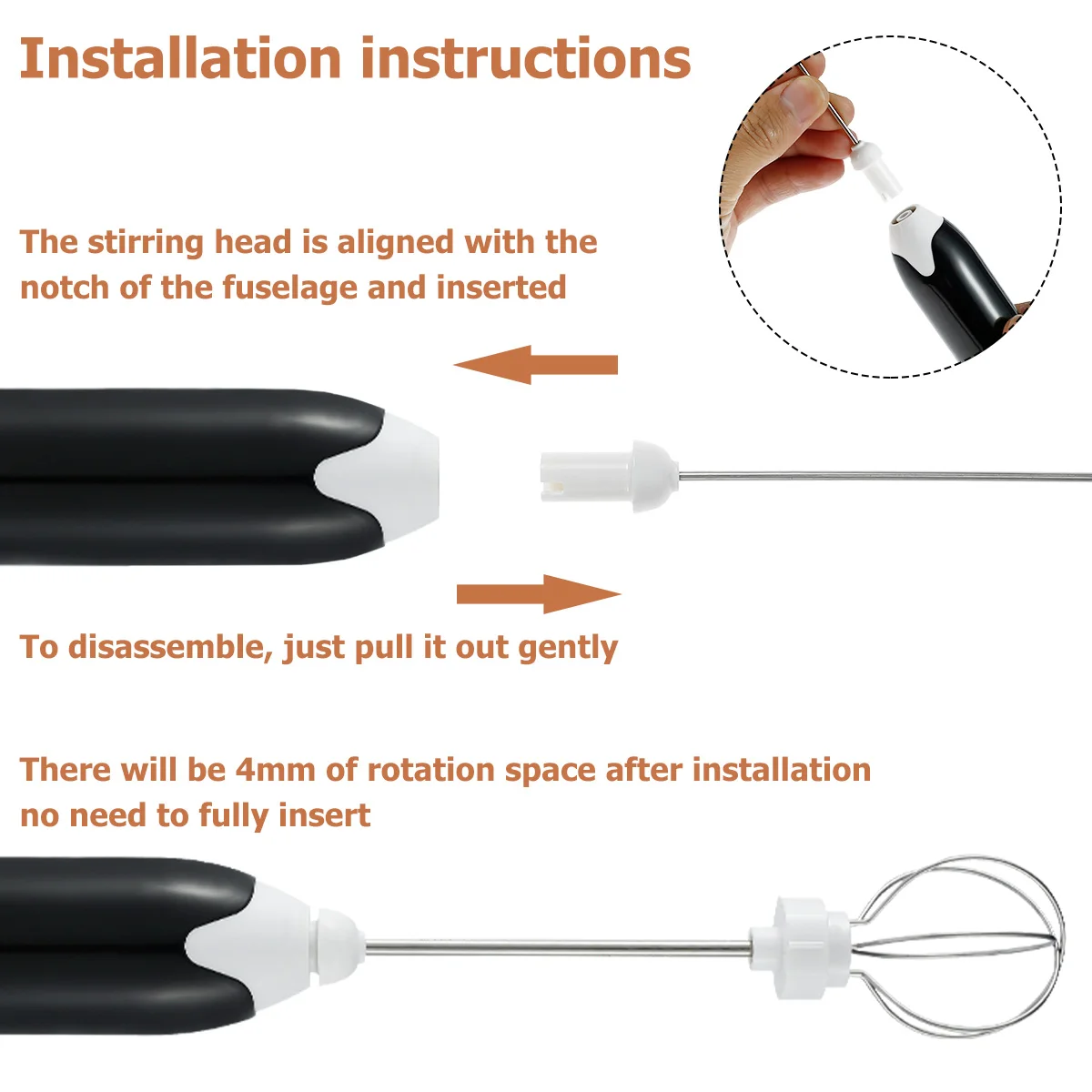 Installation instructions

The stirring head is aligned with the notch of the fuselage and inserted

To disassemble, just pull it out gently

There will be 4mm of rotation space after installation no need to fully insert