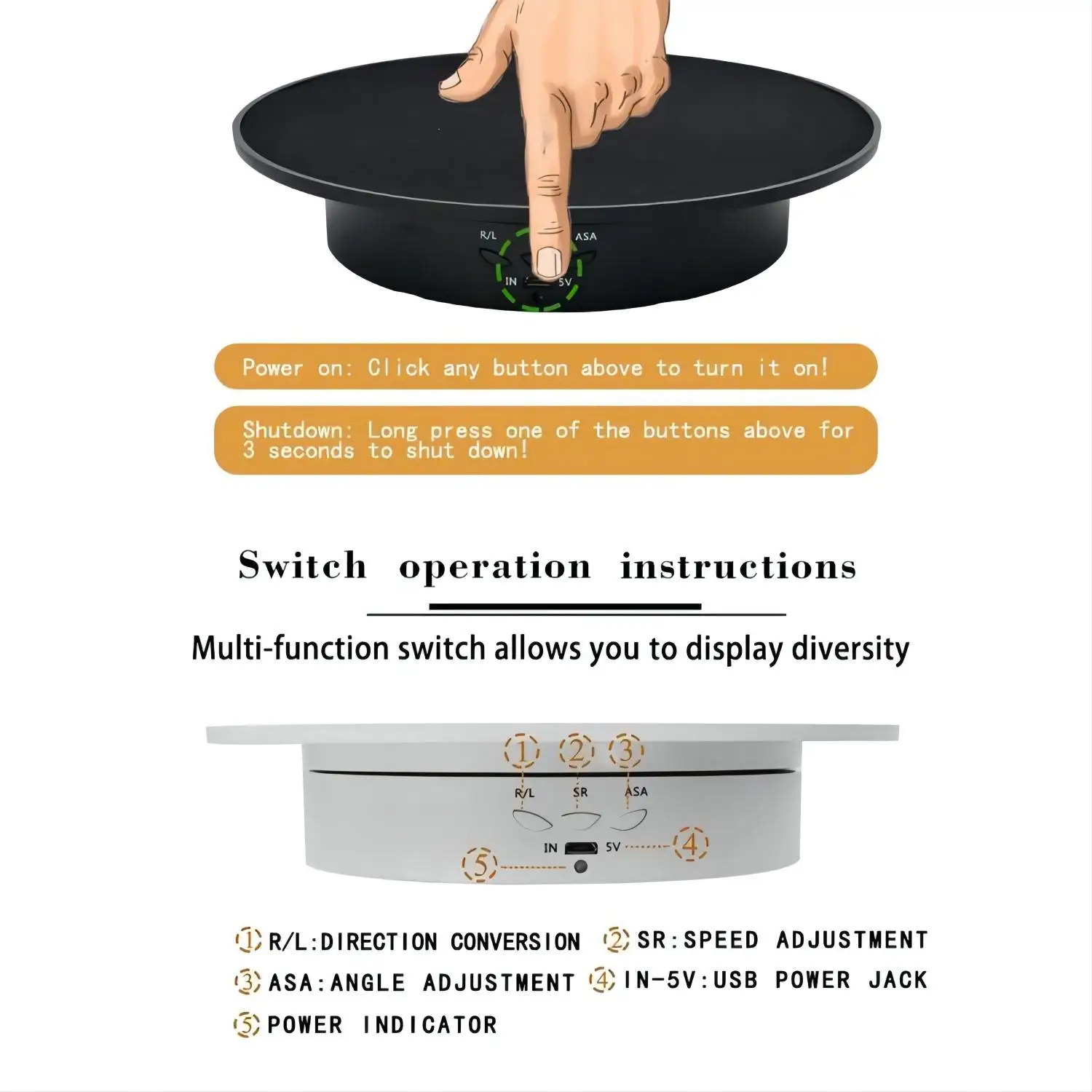 R/L ASA
IN 5V

Power on: Click any button above to turn it on!

Shutdown: Long press one of the buttons above for 3 seconds to shut down!

Switch operation instructions

Multi-function switch allows you to display diversity

1 2 3
R/L SR ASA
IN 5V 4
5

1 R/L:DIRECTION CONVERSION 2 SR:SPEED ADJUSTMENT
3 ASA:ANGLE ADJUSTMENT 4 IN-5V:USB POWER JACK
5 POWER INDICATOR