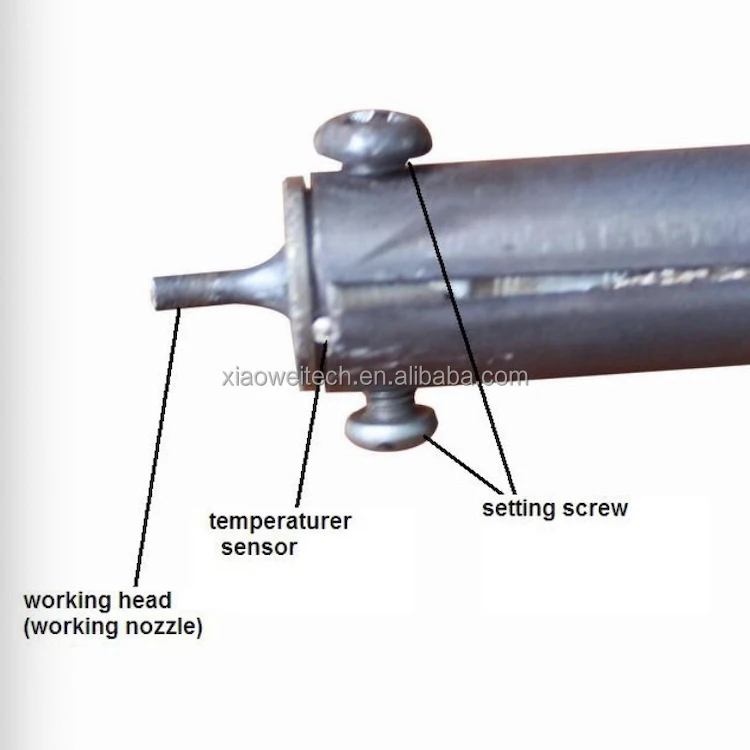 xiaoweitech.en.alibaba.com

setting screw

temperaturer sensor

working head
(working nozzle)