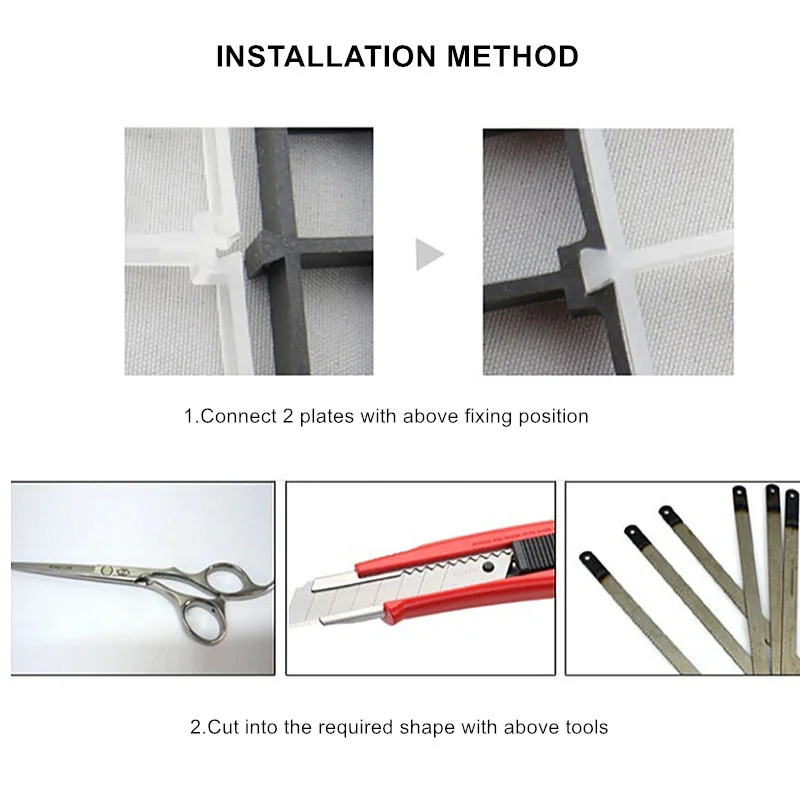 INSTALLATION METHOD

1.Connect 2 plates with above fixing position

2.Cut into the required shape with above tools