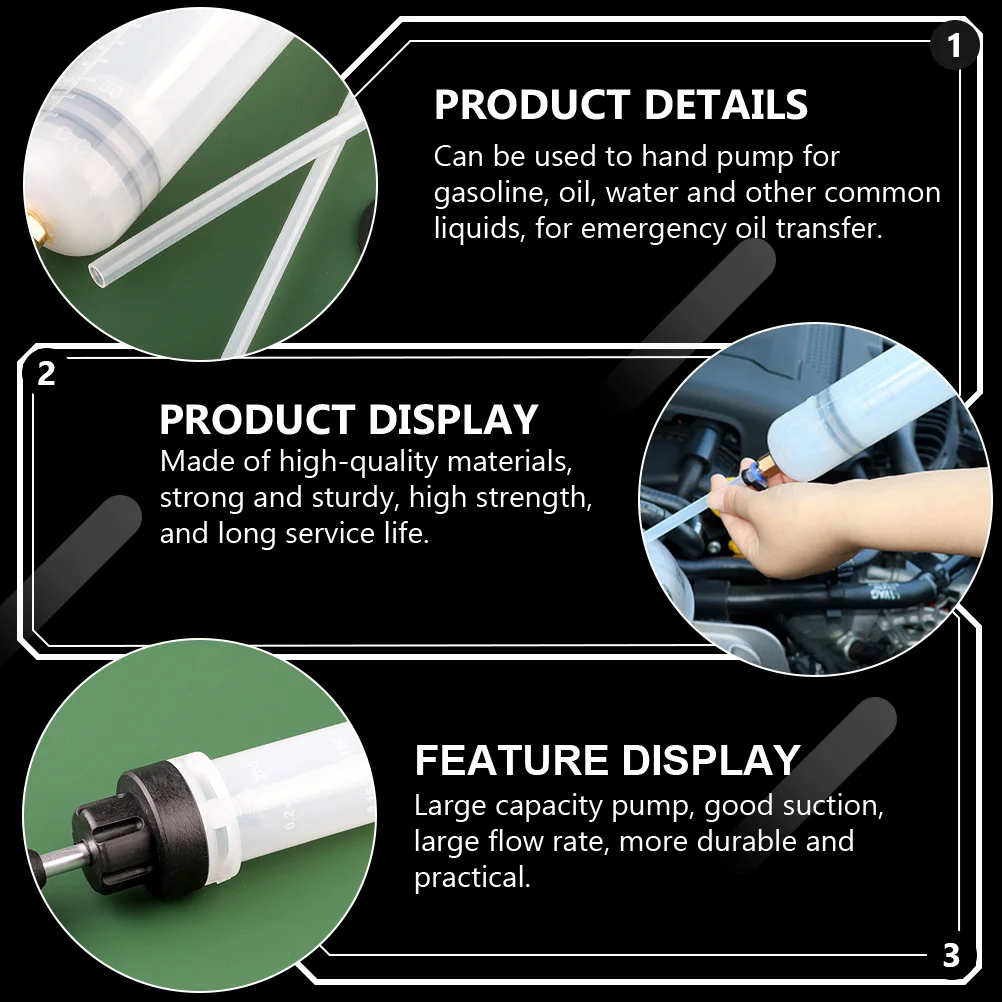 1

PRODUCT DETAILS

Can be used to hand pump for gasoline, oil, water and other common liquids, for emergency oil transfer.

2

PRODUCT DISPLAY

Made of high-quality materials, strong and sturdy, high strength, and long service life.

FEATURE DISPLAY

Large capacity pump, good suction, large flow rate, more durable and practical.

3