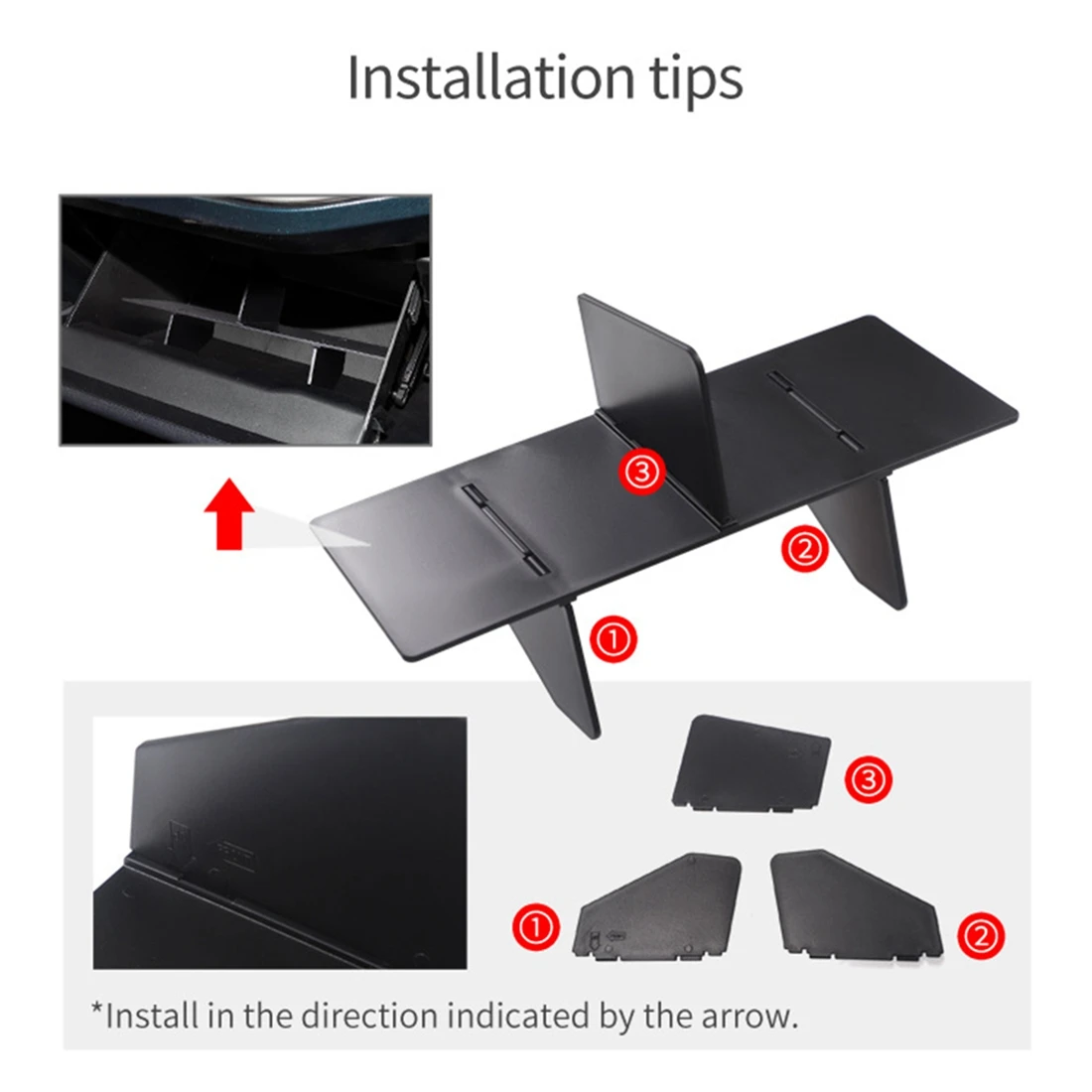 Installation tips

③

②

①

③

①

②

*Install in the direction indicated by the arrow.