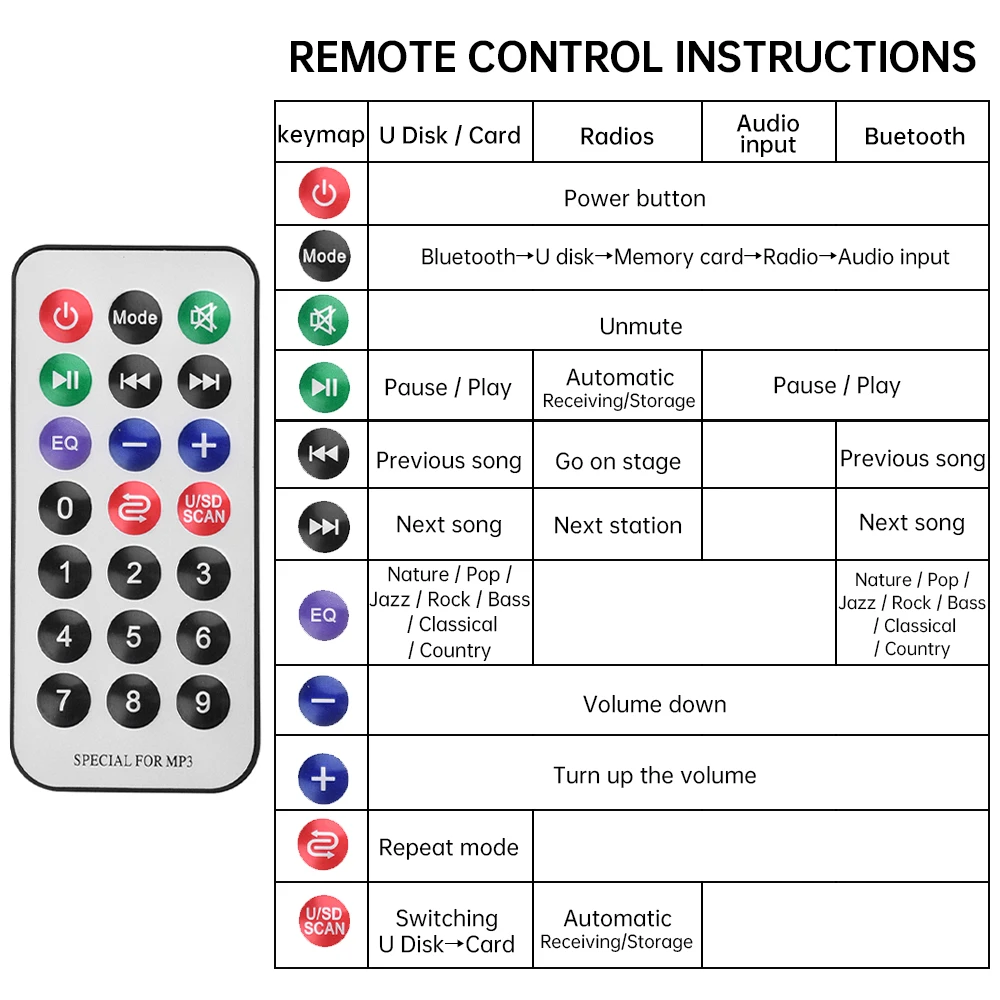 REMOTE CONTROL INSTRUCTIONS

Mode
EQ
0
U/SD SCAN
1 2 3
4 5 6
7 8 9
SPECIAL FOR MP3

| keymap | U Disk / Card | Radios | Audio input | Buetooth |
|---|---|---|---|---|
| | Power button | | | |
| Mode | Bluetooth→U disk→Memory card→Radio→Audio input | | | |
| | Unmute | | | |
| | Pause / Play | Automatic Receiving/Storage | Pause / Play | |
| | Previous song | Go on stage | | Previous song |
| | Next song | Next station | | Next song |
| EQ | Nature / Pop / Jazz / Rock / Bass / Classical / Country | | | Nature / Pop / Jazz / Rock / Bass / Classical / Country |
| | Volume down | | | |
| | Turn up the volume | | | |
| | Repeat mode | | | |
| U/SD SCAN | Switching U Disk→Card | Automatic Receiving/Storage | | |