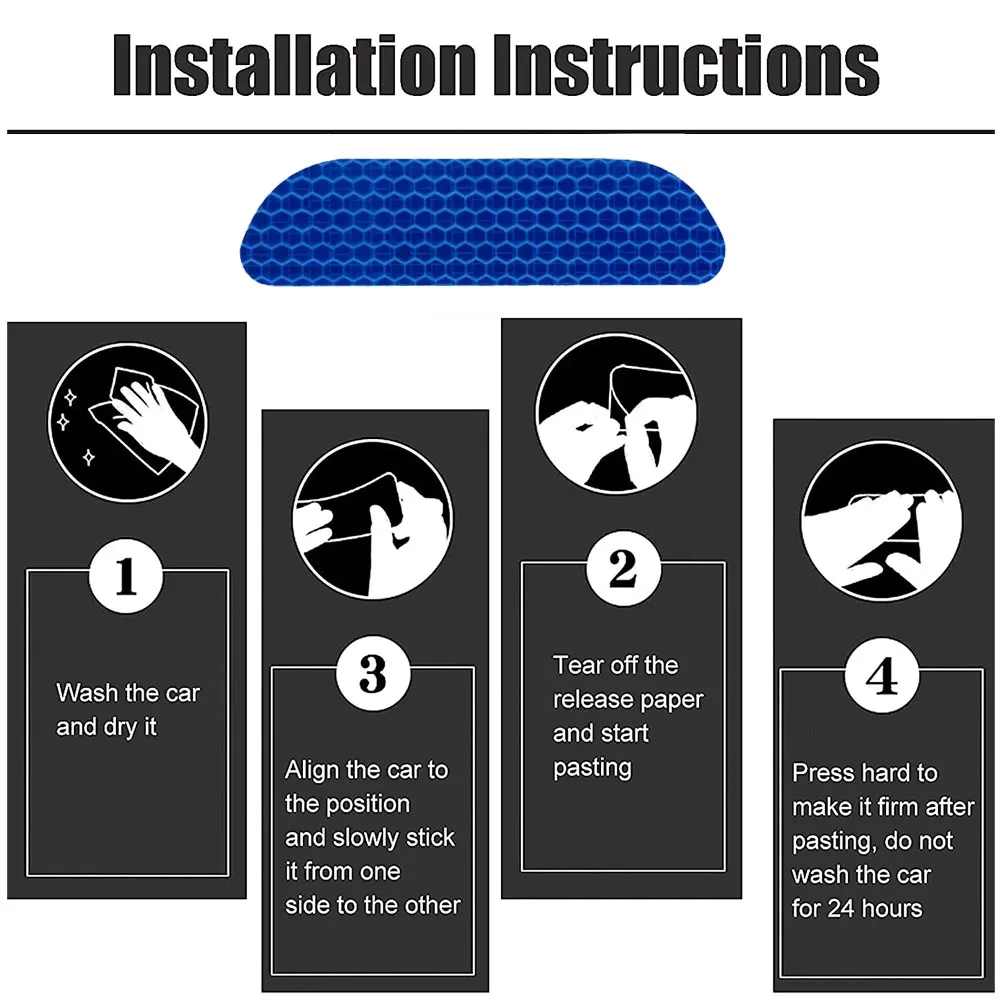 Installation Instructions

1

Wash the car and dry it

3

Align the car to the position and slowly stick it from one side to the other

2

Tear off the release paper and start pasting

4

Press hard to make it firm after pasting, do not wash the car for 24 hours