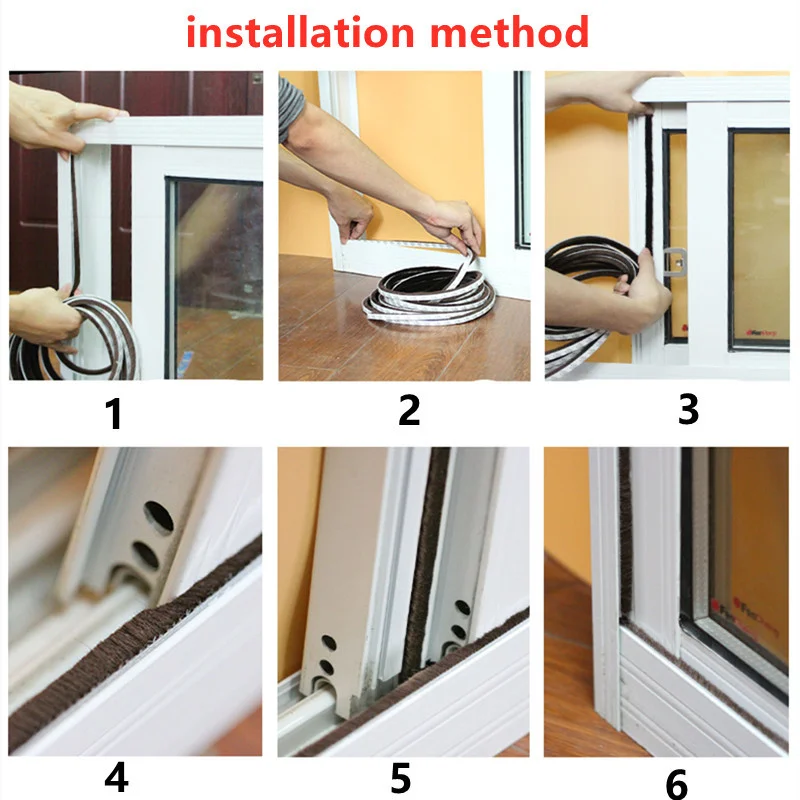 installation method

1

2

3

4

5

6