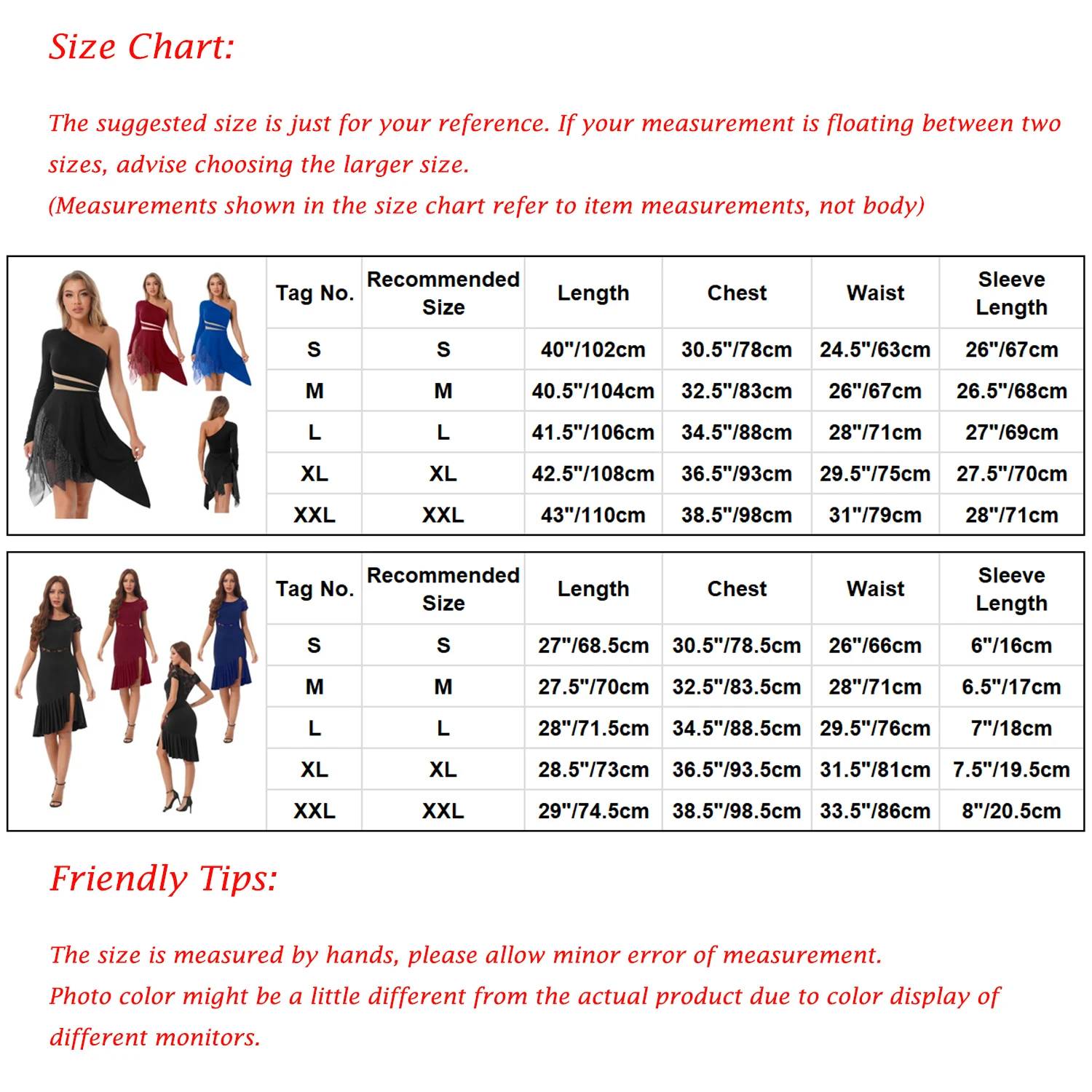 Size Chart:

The suggested size is just for your reference. If your measurement is floating between two sizes, advise choosing the larger size.
(Measurements shown in the size chart refer to item measurements, not body)

| Tag No. | Recommended Size | Length | Chest | Waist | Sleeve Length |
|---|---|---|---|---|---|
| S | S | 40"/102cm | 30.5"/78cm | 24.5"/63cm | 26"/67cm |
| M | M | 40.5"/104cm | 32.5"/83cm | 26"/67cm | 26.5"/68cm |
| L | L | 41.5"/106cm | 34.5"/88cm | 28"/71cm | 27"/69cm |
| XL | XL | 42.5"/108cm | 36.5"/93cm | 29.5"/75cm | 27.5"/70cm |
| XXL | XXL | 43"/110cm | 38.5"/98cm | 31"/79cm | 28"/71cm |

| Tag No. | Recommended Size | Length | Chest | Waist | Sleeve Length |
|---|---|---|---|---|---|
| S | S | 27"/68.5cm | 30.5"/78.5cm | 26"/66cm | 6"/16cm |
| M | M | 27.5"/70cm | 32.5"/83.5cm | 28"/71cm | 6.5"/17cm |
| L | L | 28"/71.5cm | 34.5"/88.5cm | 29.5"/76cm | 7"/18cm |
| XL | XL | 28.5"/73cm | 36.5"/93.5cm | 31.5"/81cm | 7.5"/19.5cm |
| XXL | XXL | 29"/74.5cm | 38.5"/98.5cm | 33.5"/86cm | 8"/20.5cm |

Friendly Tips:

The size is measured by hands, please allow minor error of measurement.
Photo color might be a little different from the actual product due to color display of different monitors.