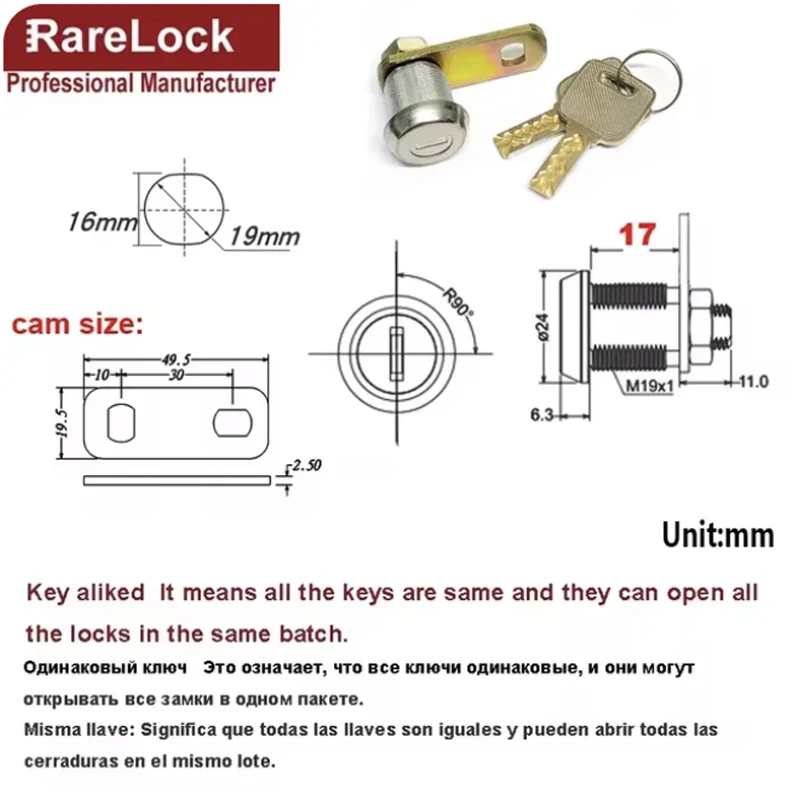 RareLock
Professional Manufacturer

16mm
19mm

cam size:
49.5
10
30
19.5
2.50

R90°

17
ø24
M19x1
11.0
6.3

Unit:mm

Key aliked It means all the keys are same and they can open all the locks in the same batch.

Одинаковый ключ Это означает, что все ключи одинаковые, и они могут открывать все замки в одном пакете.

Misma llave: Significa que todas las llaves son iguales y pueden abrir todas las cerraduras en el mismo lote.