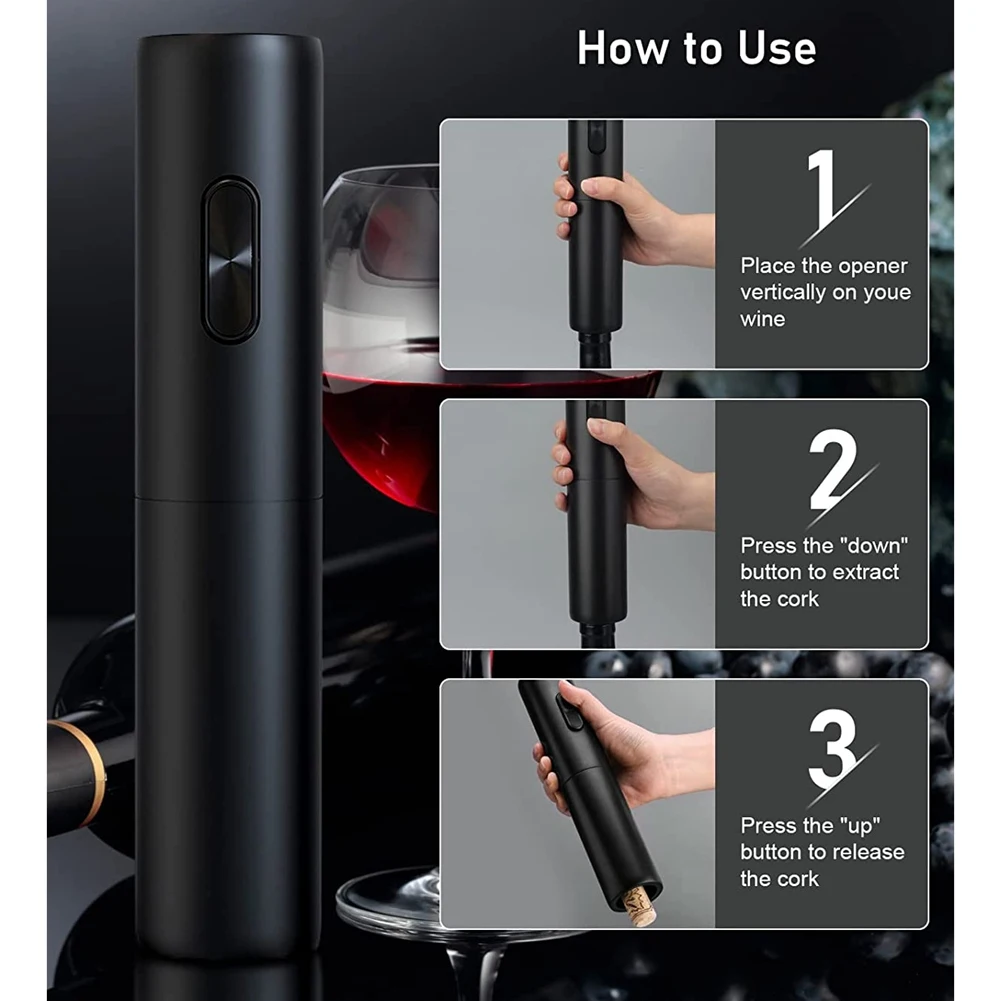 How to Use

1
Place the opener vertically on youe wine

2
Press the "down" button to extract the cork

3
Press the "up" button to release the cork