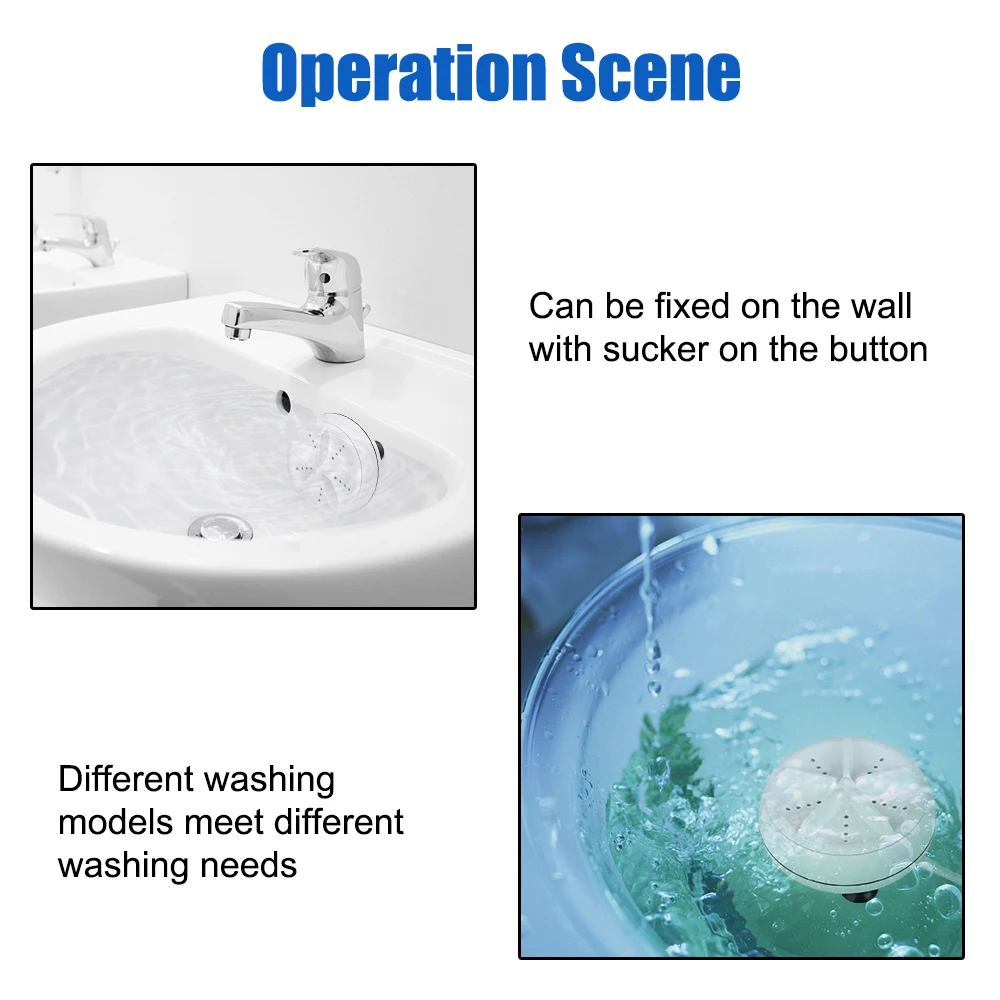 Operation Scene

Can be fixed on the wall with sucker on the button

Different washing models meet different washing needs