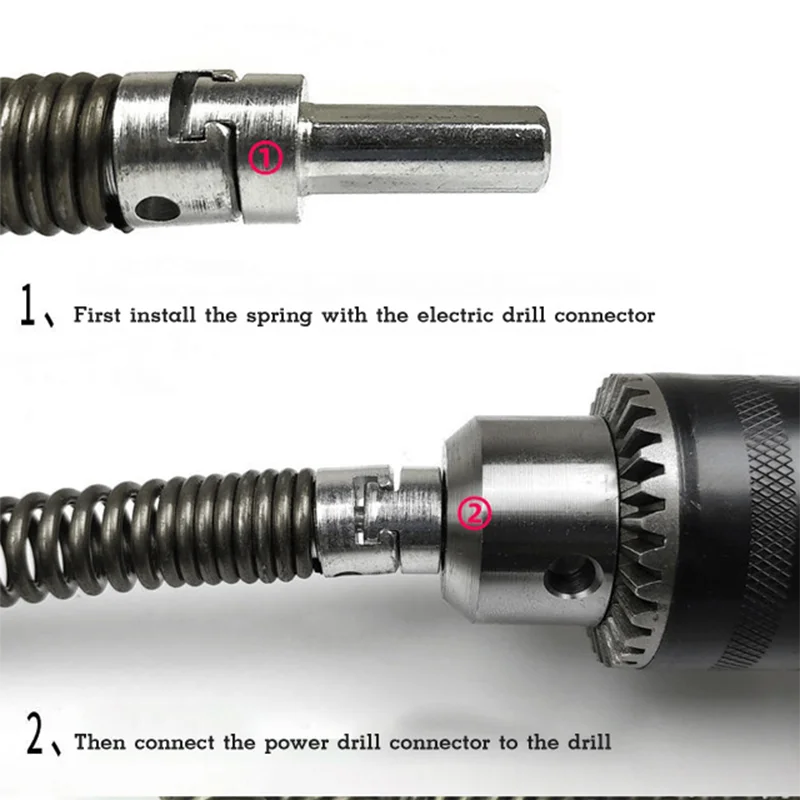 ①

1、First install the spring with the electric drill connector

②

2、Then connect the power drill connector to the drill