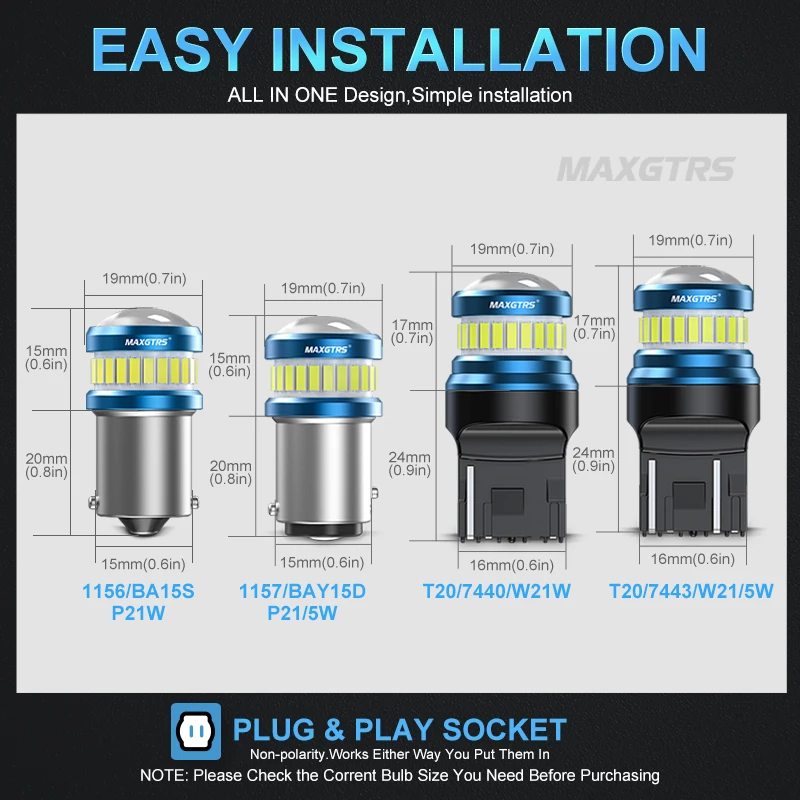 EASY INSTALLATION
ALL IN ONE Design,Simple installation

MAXGTRS

19mm(0.7in)
MAXGTRS
15mm (0.6in)
20mm (0.8in)
15mm(0.6in)
1156/BA15S P21W

19mm(0.7in)
MAXGTRS
15mm (0.6in)
20mm (0.8in)
15mm(0.6in)
1157/BAY15D P21/5W

19mm(0.7in)
MAXGTRS
17mm (0.7in)
24mm (0.9in)
16mm(0.6in)
T20/7440/W21W

19mm(0.7in)
MAXGTRS
17mm (0.7in)
24mm (0.9in)
16mm(0.6in)
T20/7443/W21/5W

PLUG & PLAY SOCKET
Non-polarity.Works Either Way You Put Them In
NOTE: Please Check the Corrent Bulb Size You Need Before Purchasing