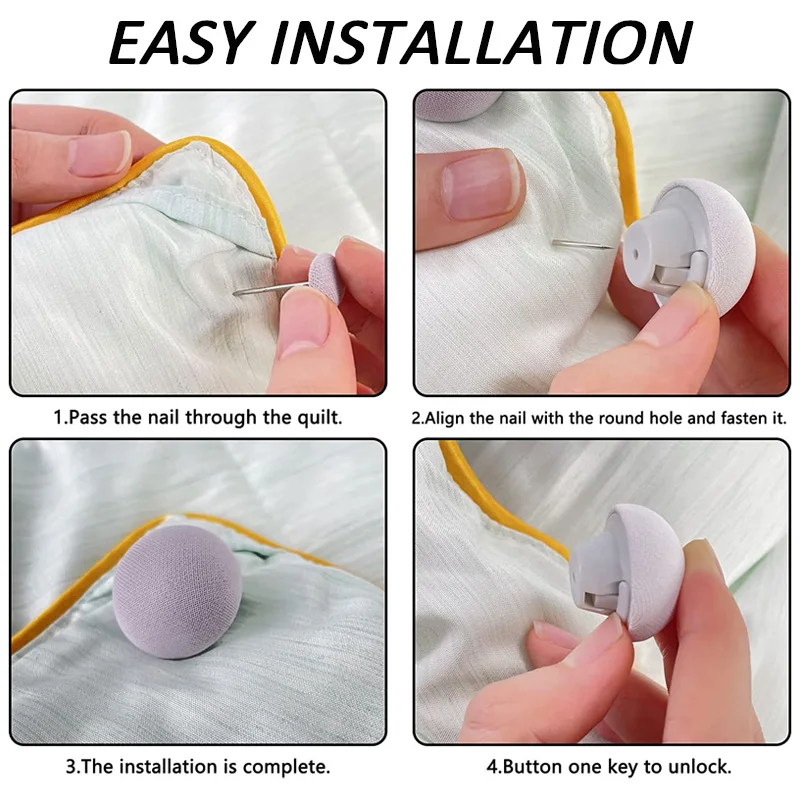 EASY INSTALLATION

1.Pass the nail through the quilt.

2.Align the nail with the round hole and fasten it.

3.The installation is complete.

4.Button one key to unlock.